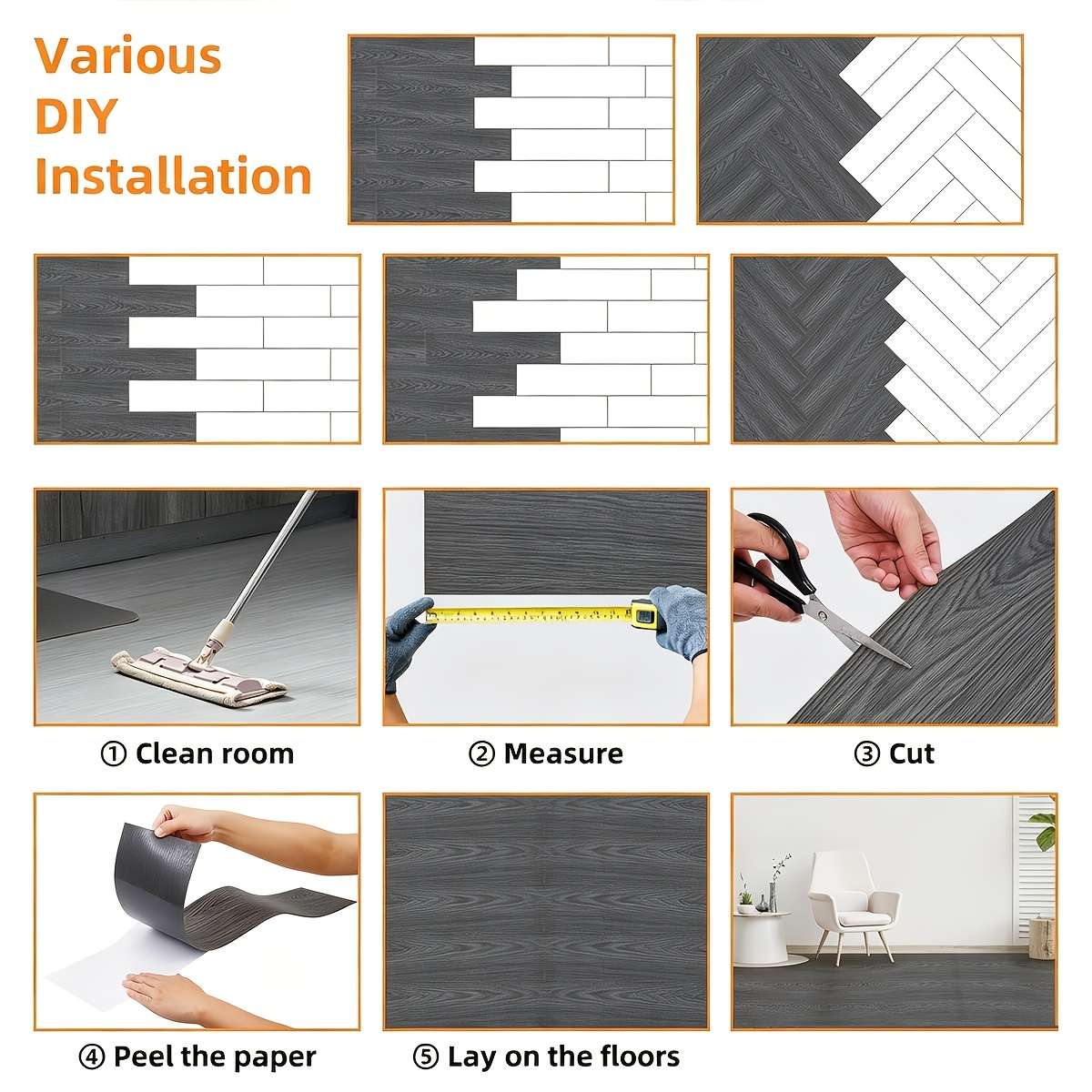 Various DIY Installation

① Clean room

② Measure

③ Cut

④ Peel the paper

⑤ Lay on the floors