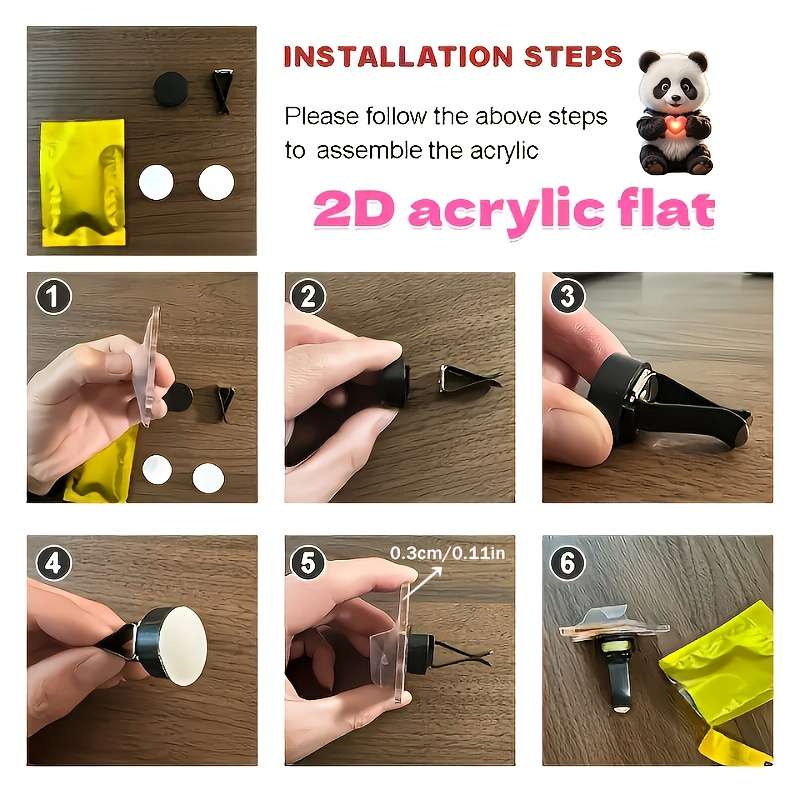 INSTALLATION STEPS

Please follow the above steps to assemble the acrylic

2D acrylic flat

1

2

3

4

5

0.3cm/0.11in

6