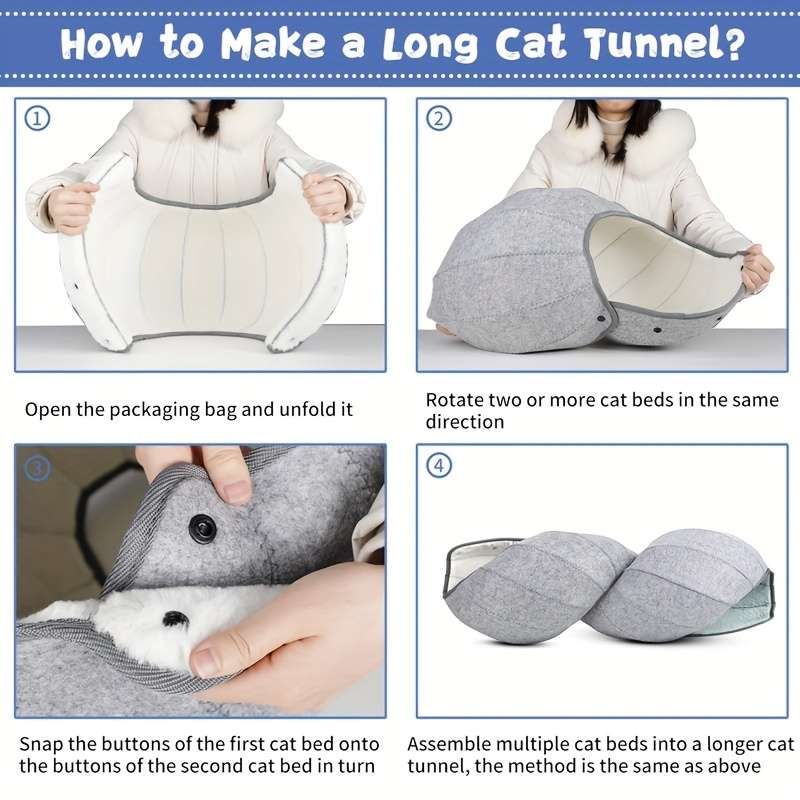 How to Make a Long Cat Tunnel?

①

Open the packaging bag and unfold it

②

Rotate two or more cat beds in the same direction

③

Snap the buttons of the first cat bed onto the buttons of the second cat bed in turn

④

Assemble multiple cat beds into a longer cat tunnel, the method is the same as above