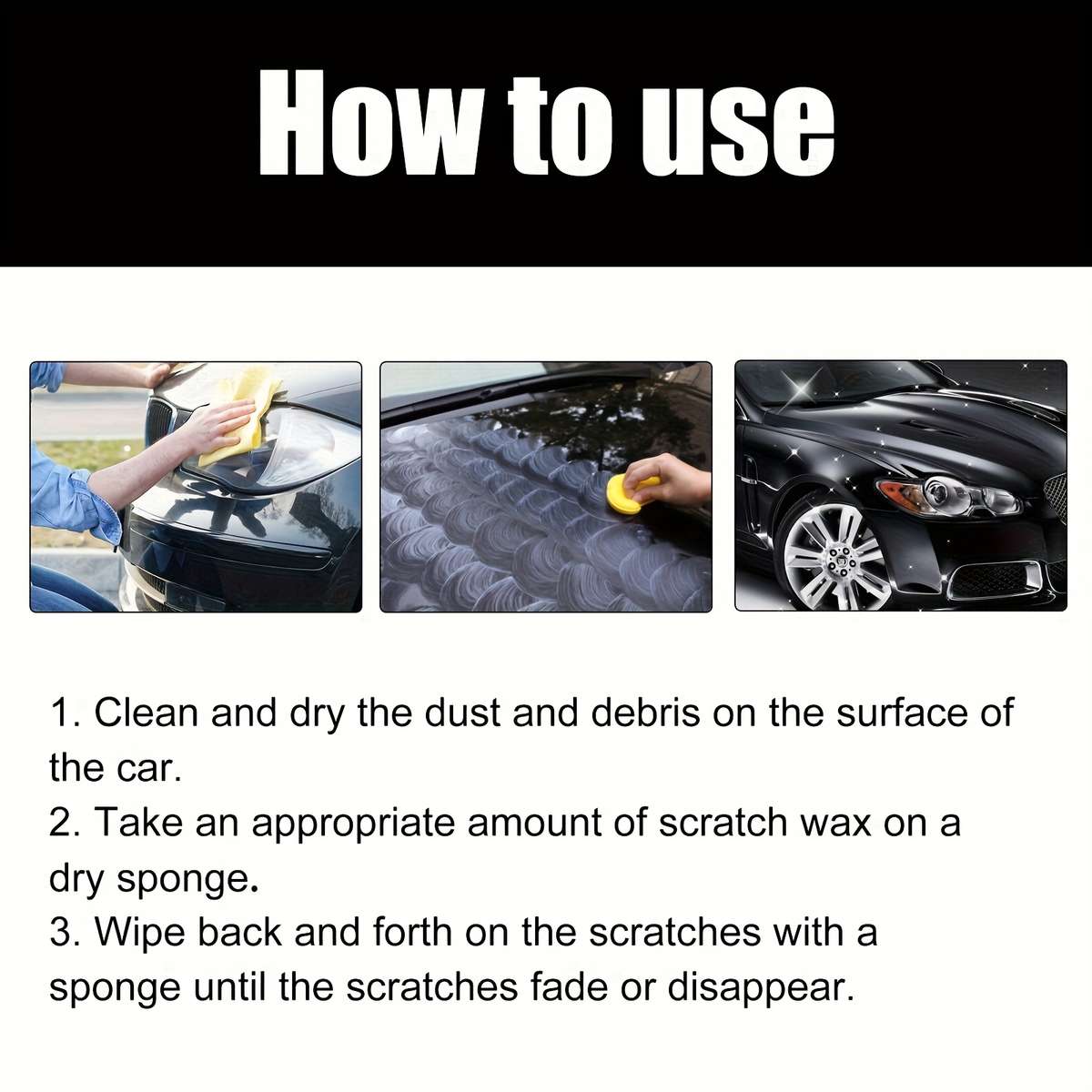 How to use

1. Clean and dry the dust and debris on the surface of the car.
2. Take an appropriate amount of scratch wax on a dry sponge.
3. Wipe back and forth on the scratches with a sponge until the scratches fade or disappear.