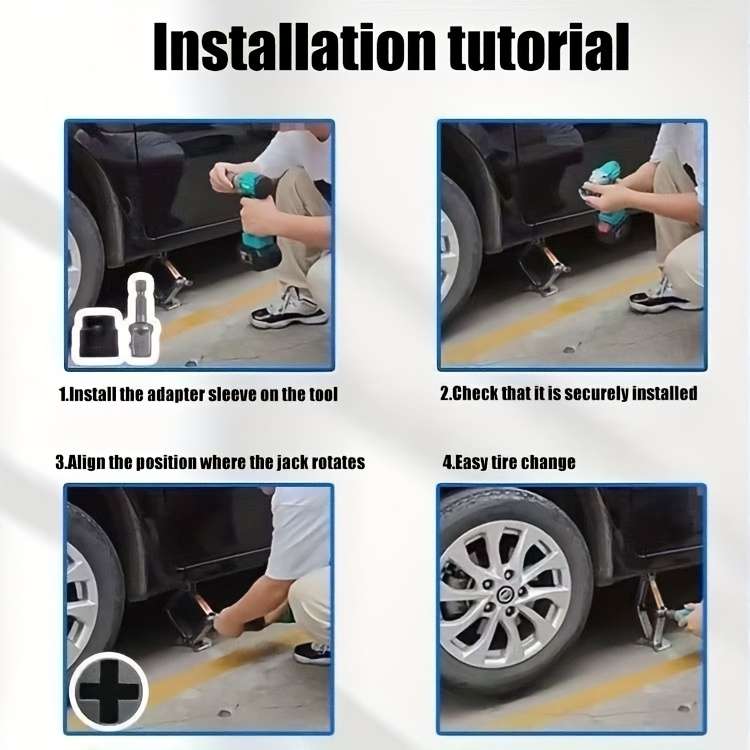 Installation tutorial

1.Install the adapter sleeve on the tool

2.Check that it is securely installed

3.Align the position where the jack rotates

4.Easy tire change