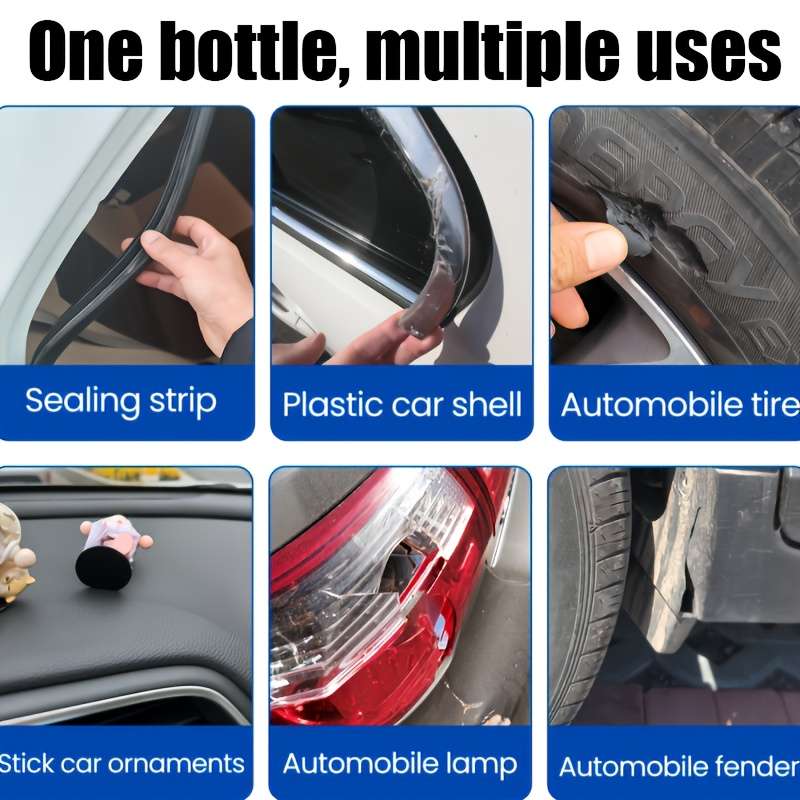 One bottle, multiple uses

Sealing strip

Plastic car shell

Automobile tire

Stick car ornaments

Automobile lamp

Automobile fender