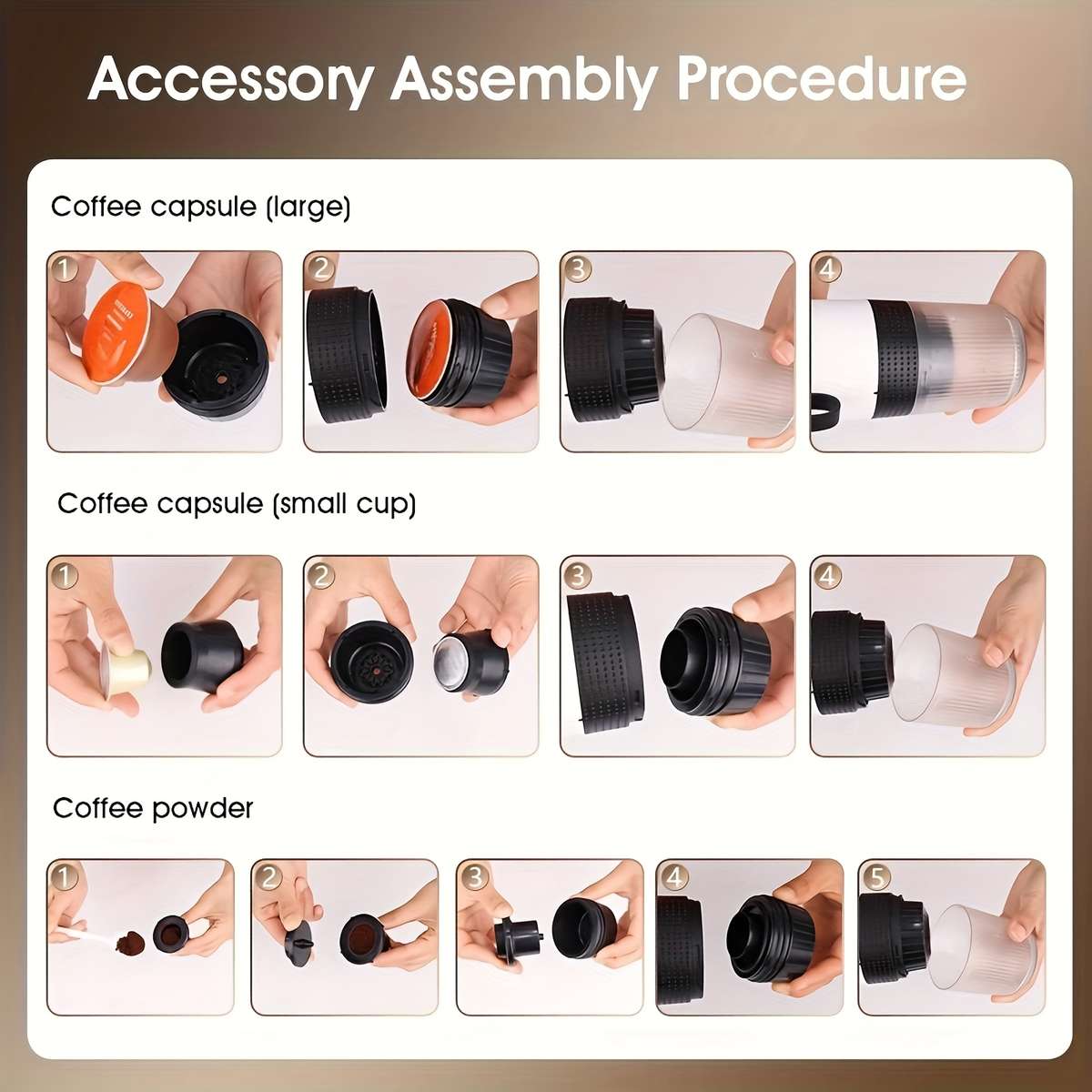 Accessory Assembly Procedure

Coffee capsule (large)

1 2 3 4

Coffee capsule (small cup)

1 2 3 4

Coffee powder

1 2 3 4 5