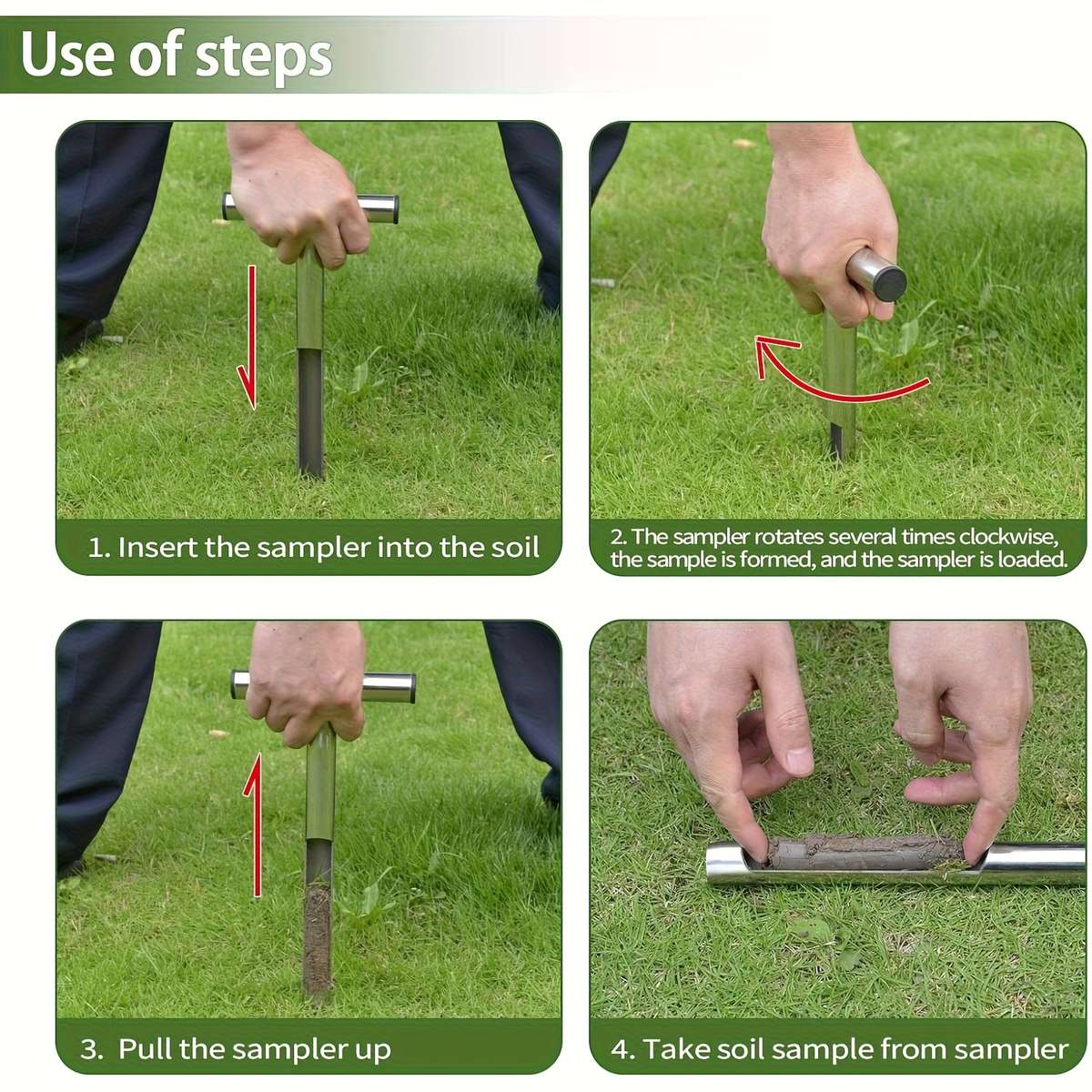 Use of steps

1. Insert the sampler into the soil

2. The sampler rotates several times clockwise, the sample is formed, and the sampler is loaded.

3. Pull the sampler up

4. Take soil sample from sampler