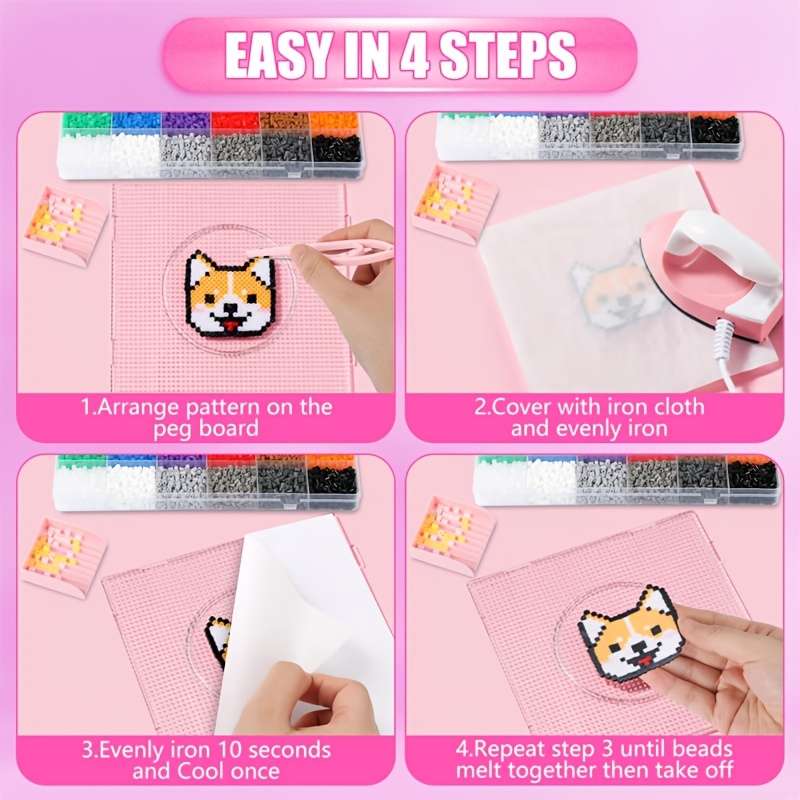 EASY IN 4 STEPS

1.Arrange pattern on the peg board

2.Cover with iron cloth and evenly iron

3.Evenly iron 10 seconds and Cool once

4.Repeat step 3 until beads melt together then take off