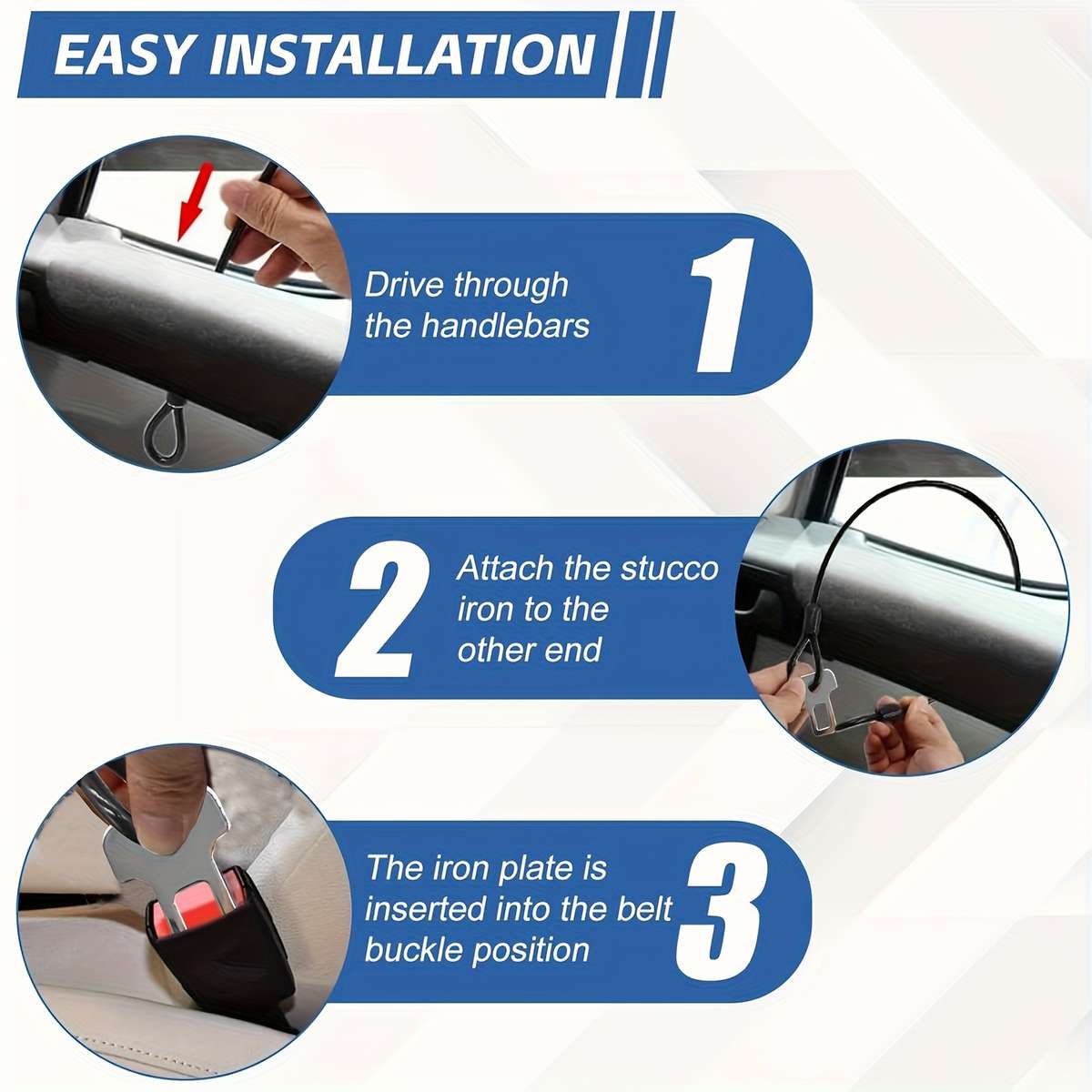 EASY INSTALLATION

Drive through the handlebars

1

2

Attach the stucco iron to the other end

The iron plate is inserted into the belt buckle position

3