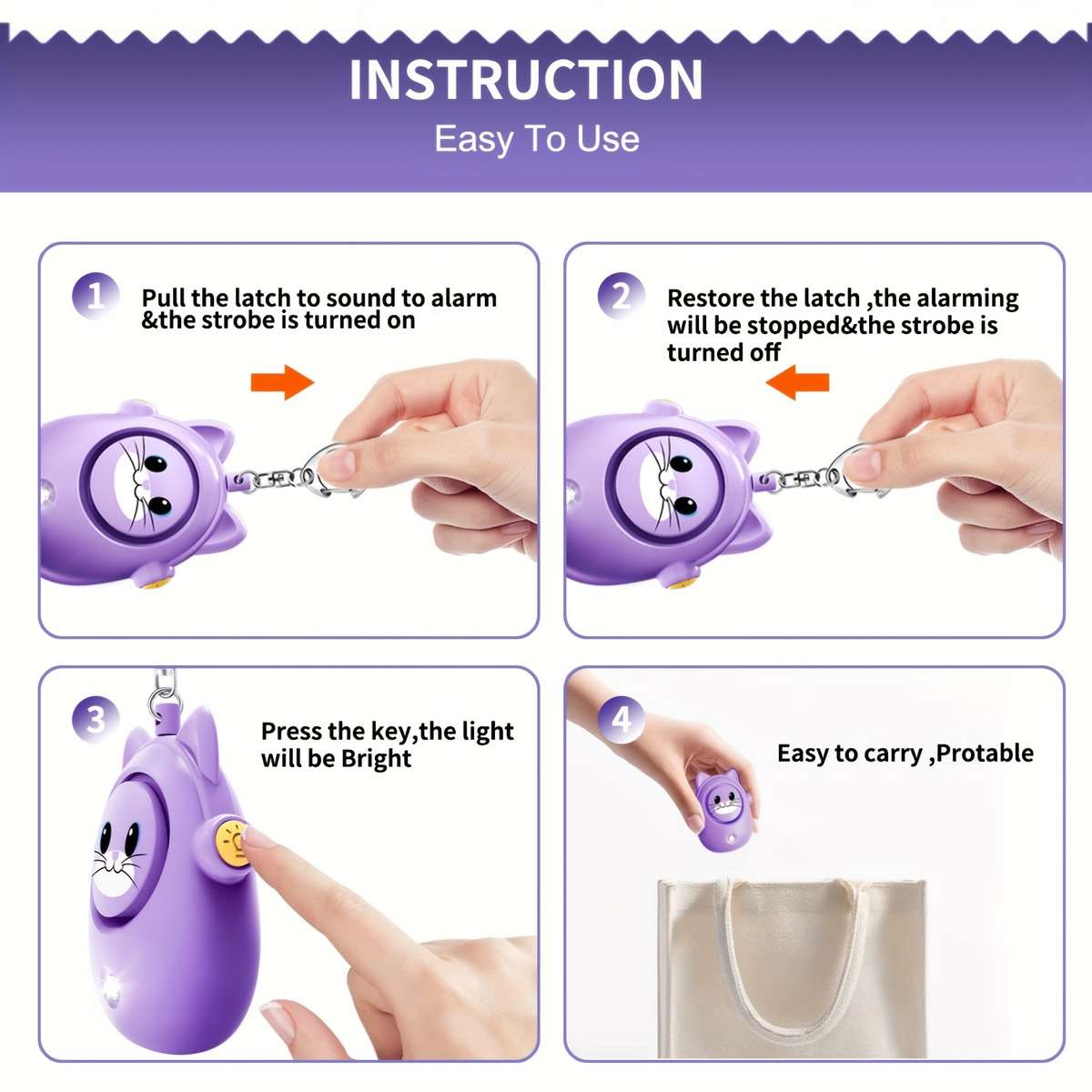 INSTRUCTION
Easy To Use

1
Pull the latch to sound to alarm &the strobe is turned on

2
Restore the latch ,the alarming will be stopped&the strobe is turned off

3
Press the key,the light will be Bright

4
Easy to carry ,Protable