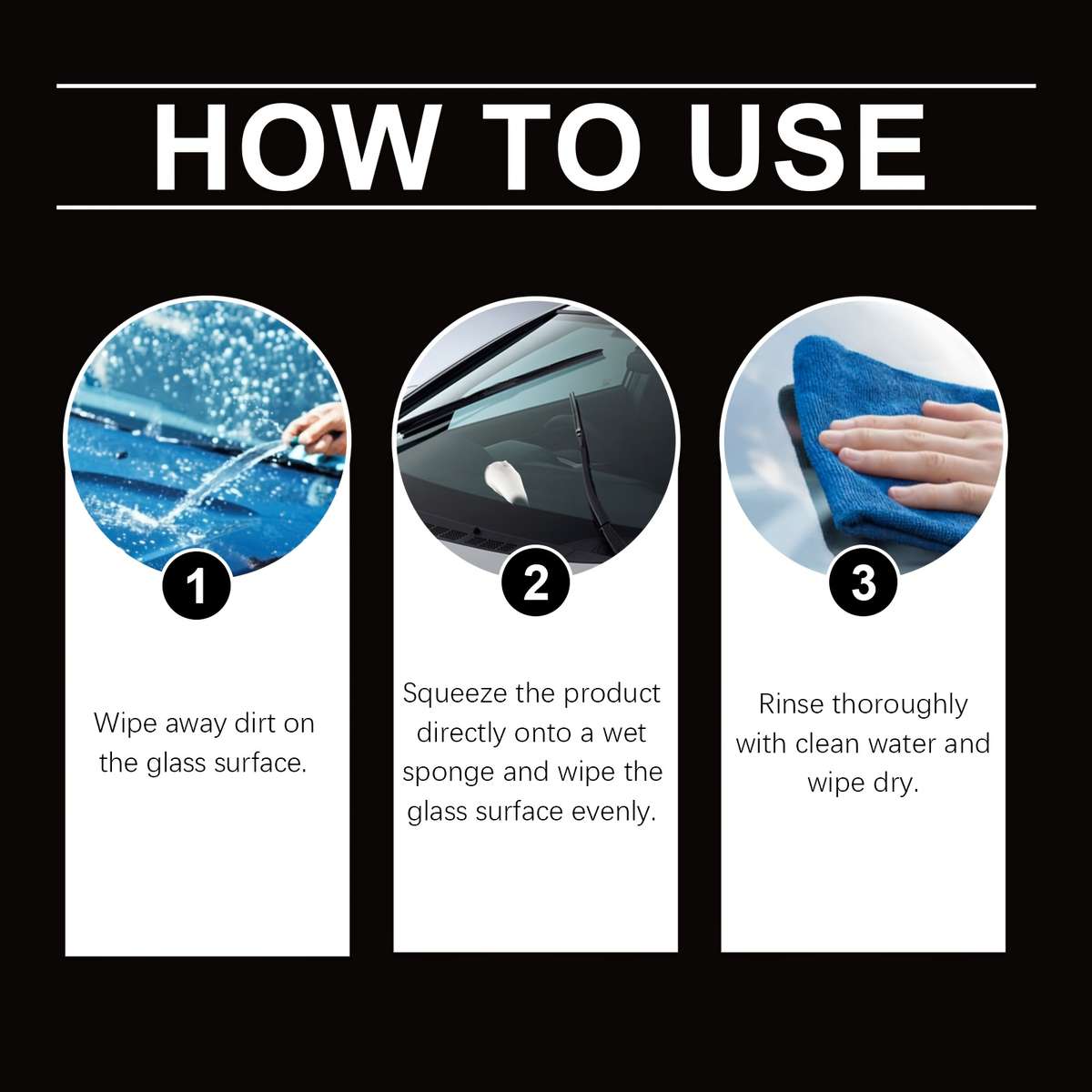 HOW TO USE

1

Wipe away dirt on the glass surface.

2

Squeeze the product directly onto a wet sponge and wipe the glass surface evenly.

3

Rinse thoroughly with clean water and wipe dry.