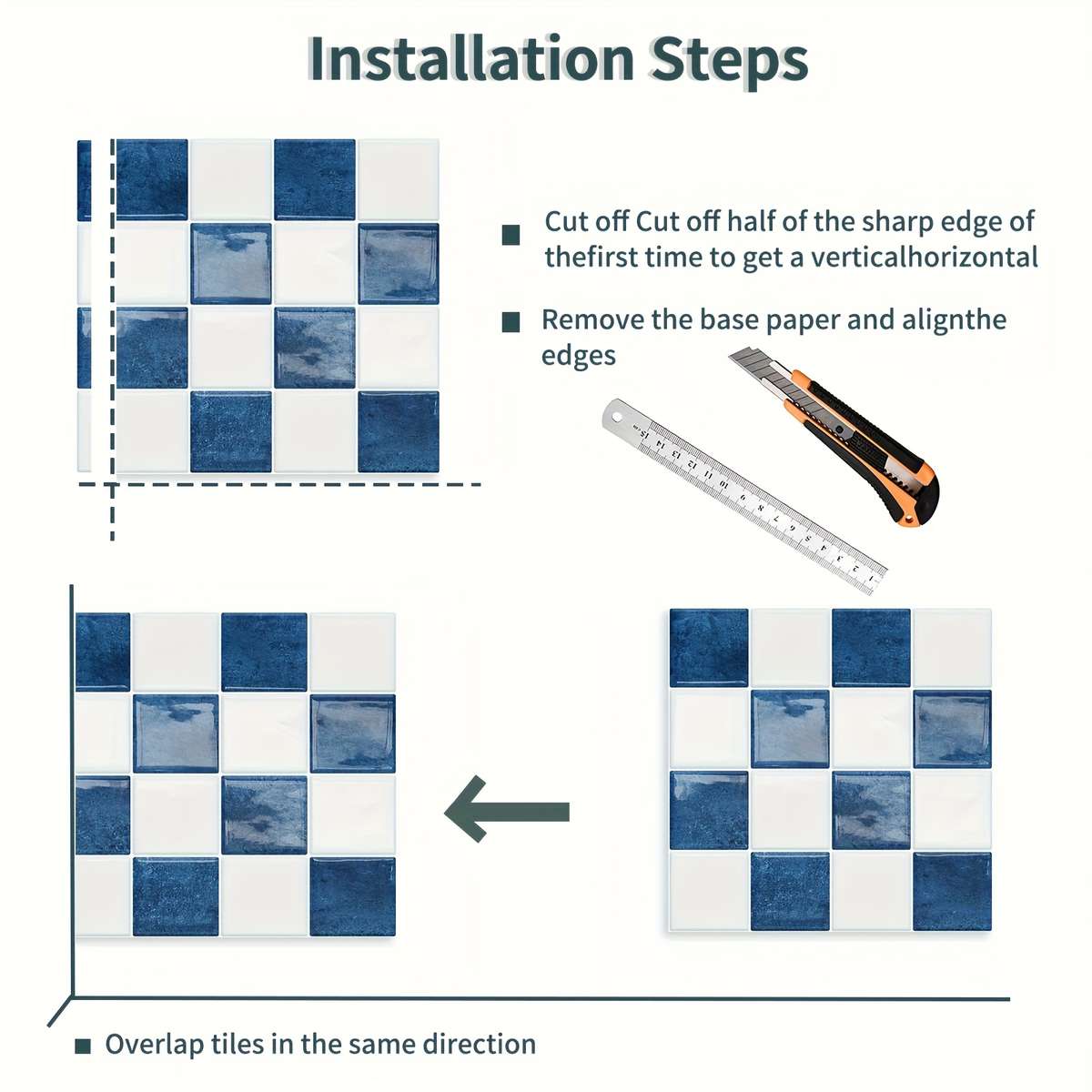 Installation Steps

■ Cut off Cut off half of the sharp edge of thefirst time to get a verticalhorizontal

■ Remove the base paper and alignthe edges

15 14 13 12 11 10 9 8 7 6 5 4 3 2 1

■ Overlap tiles in the same direction