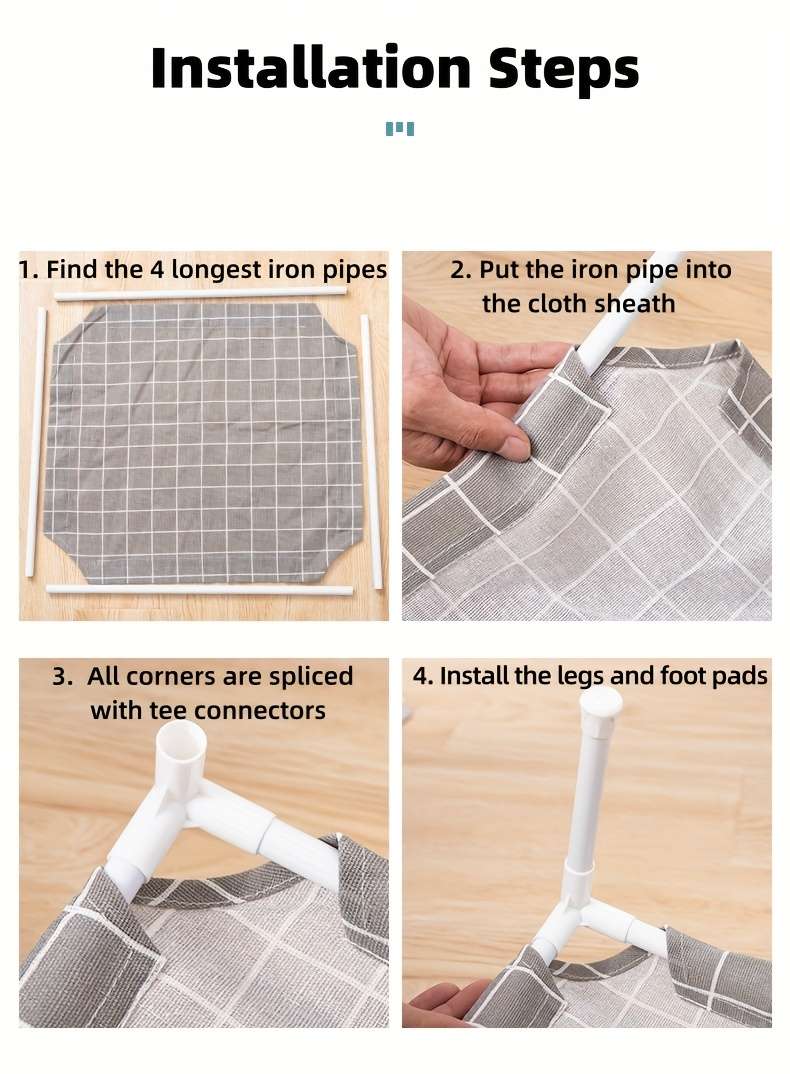 Installation Steps

1. Find the 4 longest iron pipes

2. Put the iron pipe into the cloth sheath

3. All corners are spliced with tee connectors

4. Install the legs and foot pads