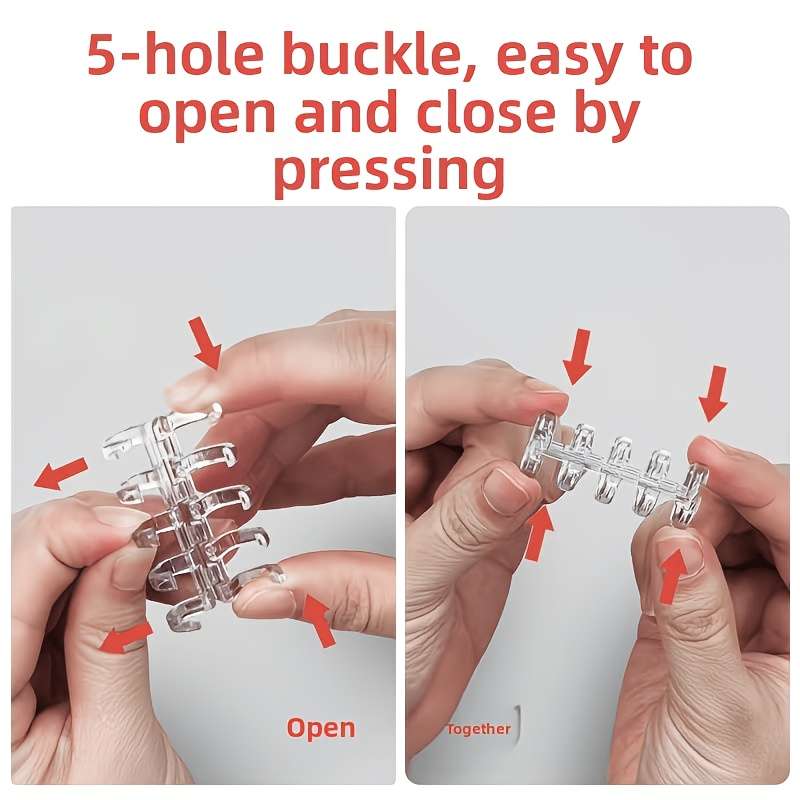 5-hole buckle, easy to open and close by pressing

Open

Together