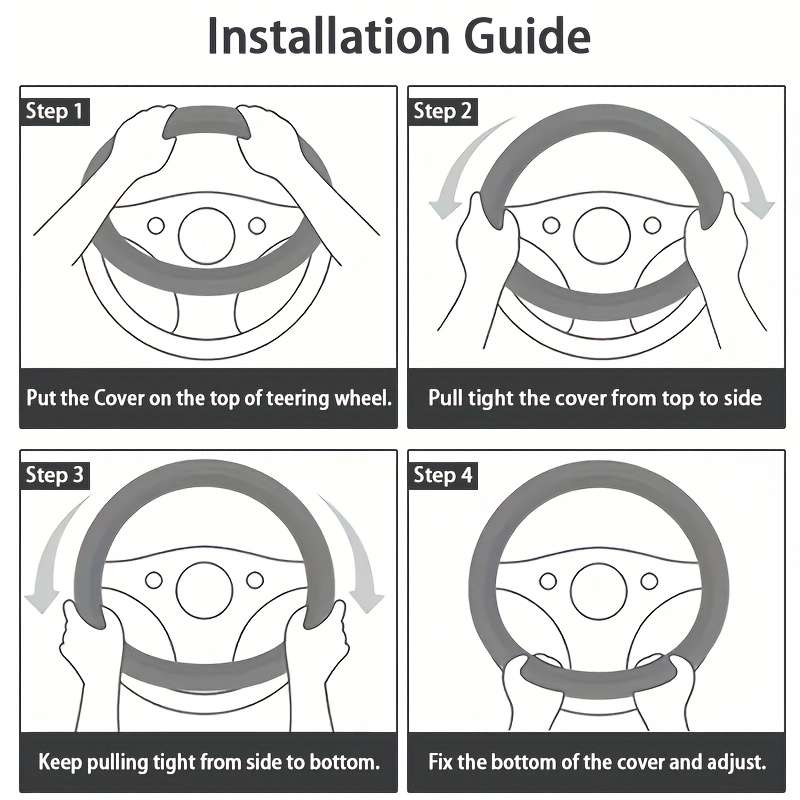 Installation Guide

Step 1

Put the Cover on the top of teering wheel.

Step 2

Pull tight the cover from top to side

Step 3

Keep pulling tight from side to bottom.

Step 4

Fix the bottom of the cover and adjust.