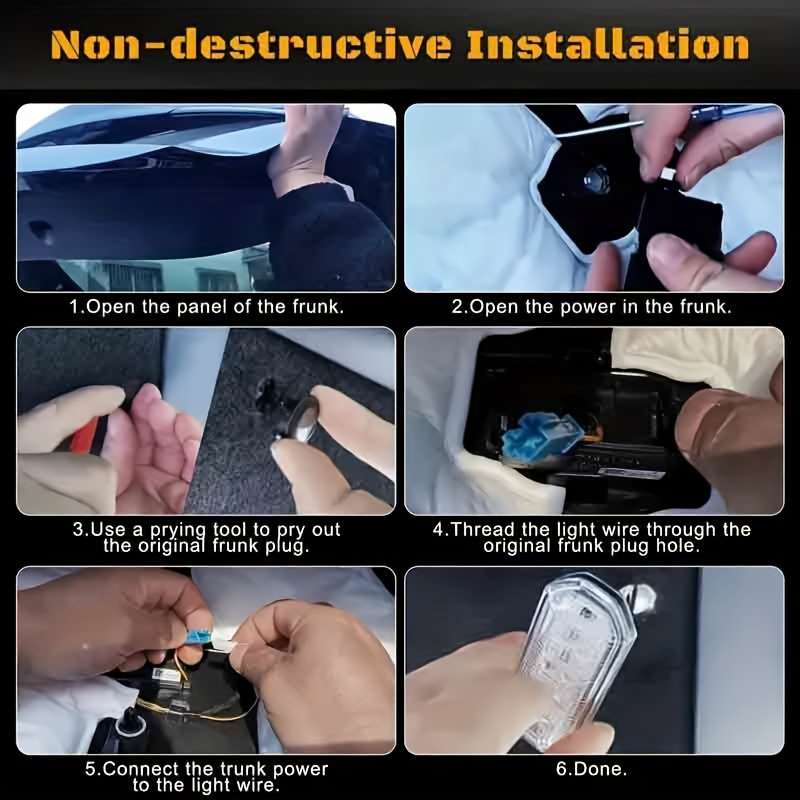 Non-destructive Installation

1.Open the panel of the frunk.

2.Open the power in the frunk.

3.Use a prying tool to pry out the original frunk plug.

4.Thread the light wire through the original frunk plug hole.

5.Connect the trunk power to the light wire.

6.Done.