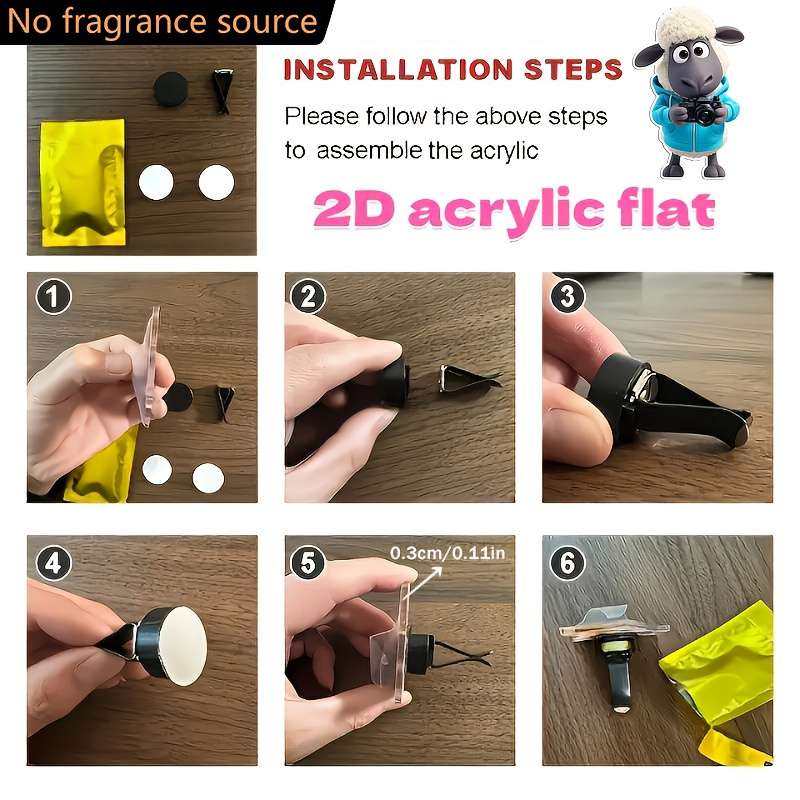 No fragrance source

INSTALLATION STEPS

Please follow the above steps to assemble the acrylic

2D acrylic flat

1

2

3

4

5

0.3cm/0.11in

6