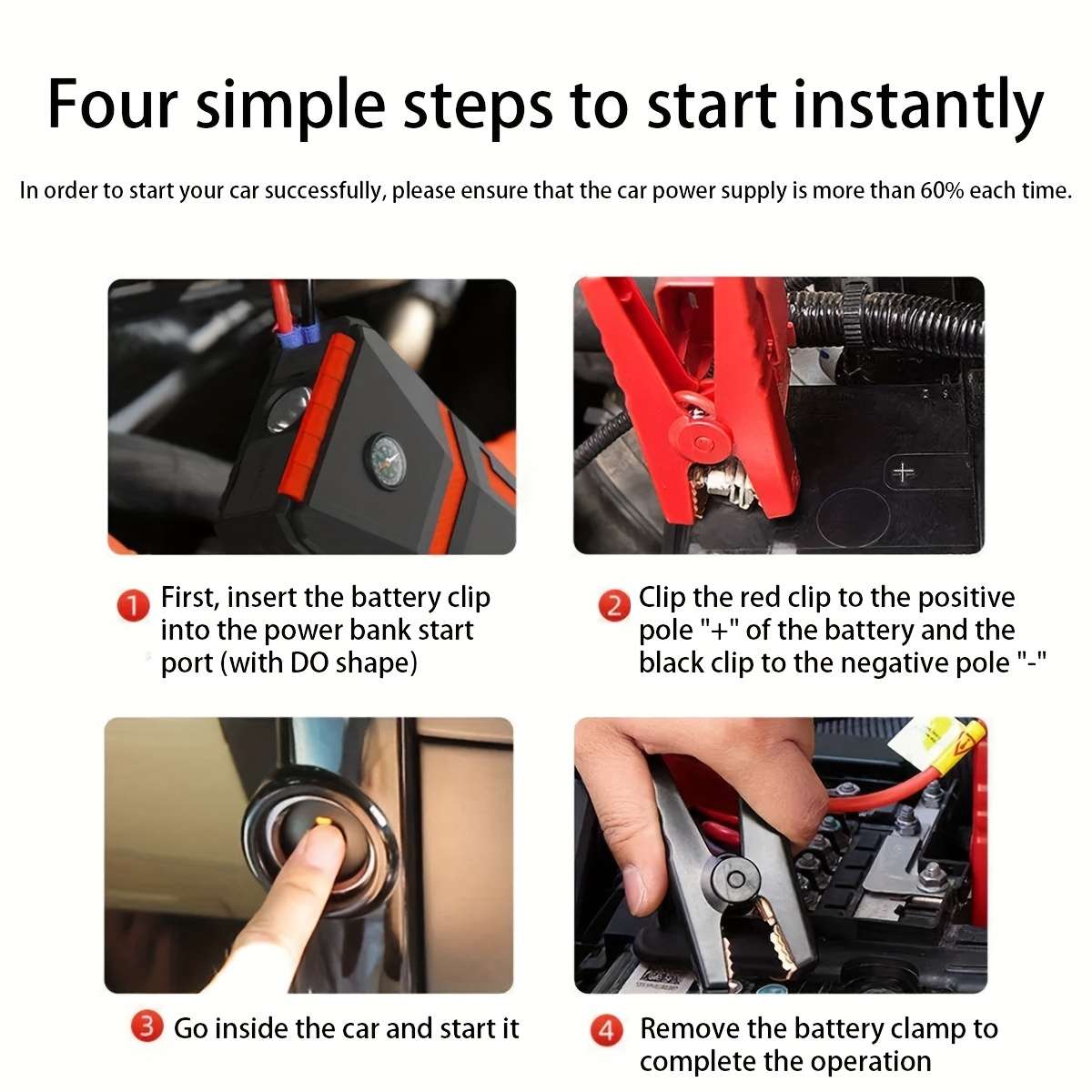 Four simple steps to start instantly

In order to start your car successfully, please ensure that the car power supply is more than 60% each time.

+

1 First, insert the battery clip into the power bank start port (with DO shape)

2 Clip the red clip to the positive pole "+" of the battery and the black clip to the negative pole "-"

3 Go inside the car and start it

4 Remove the battery clamp to complete the operation