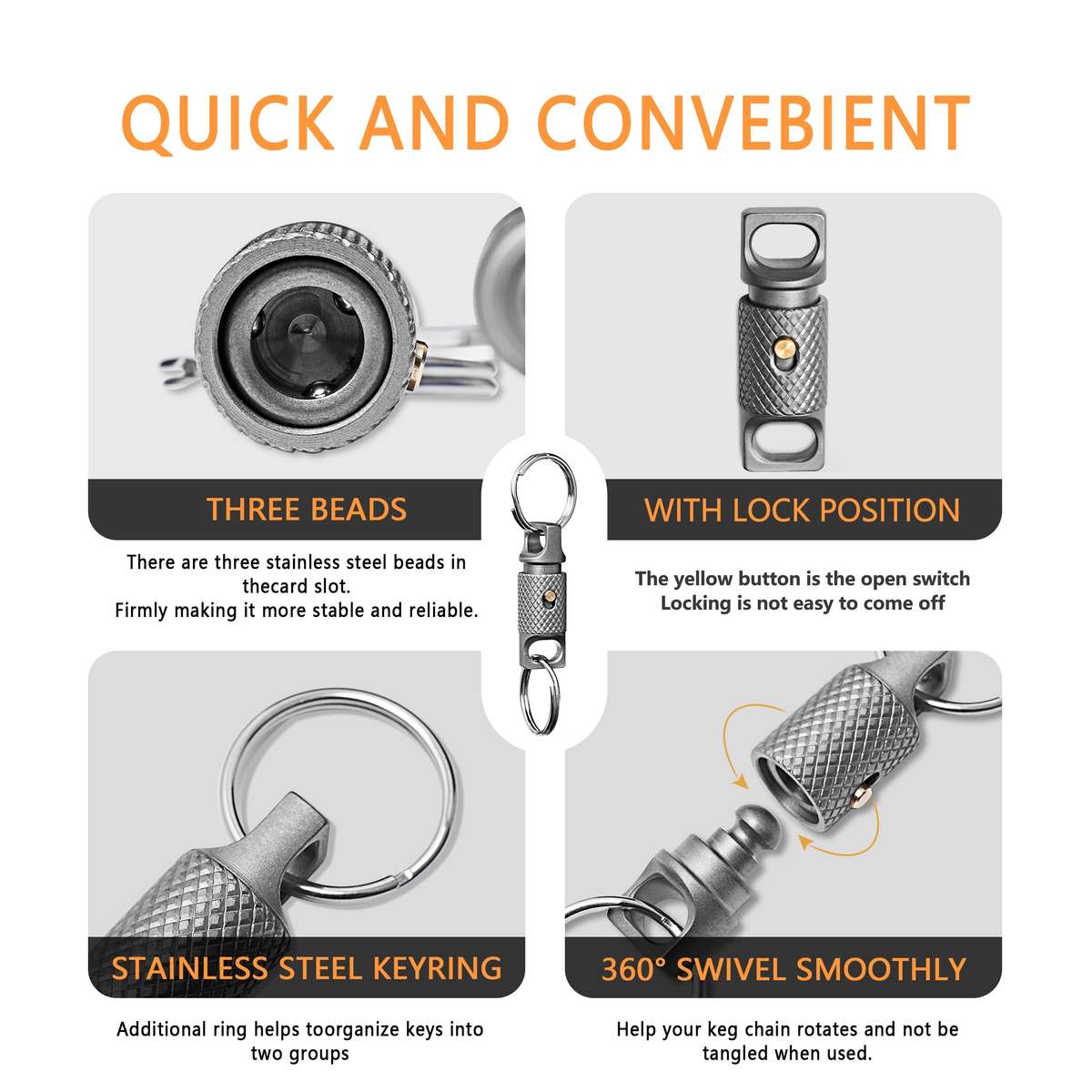 QUICK AND CONVEBIENT

THREE BEADS

There are three stainless steel beads in thecard slot.
Firmly making it more stable and reliable.

WITH LOCK POSITION

The yellow button is the open switch
Locking is not easy to come off

STAINLESS STEEL KEYRING

Additional ring helps toorganize keys into two groups

360° SWIVEL SMOOTHLY

Help your keg chain rotates and not be tangled when used.