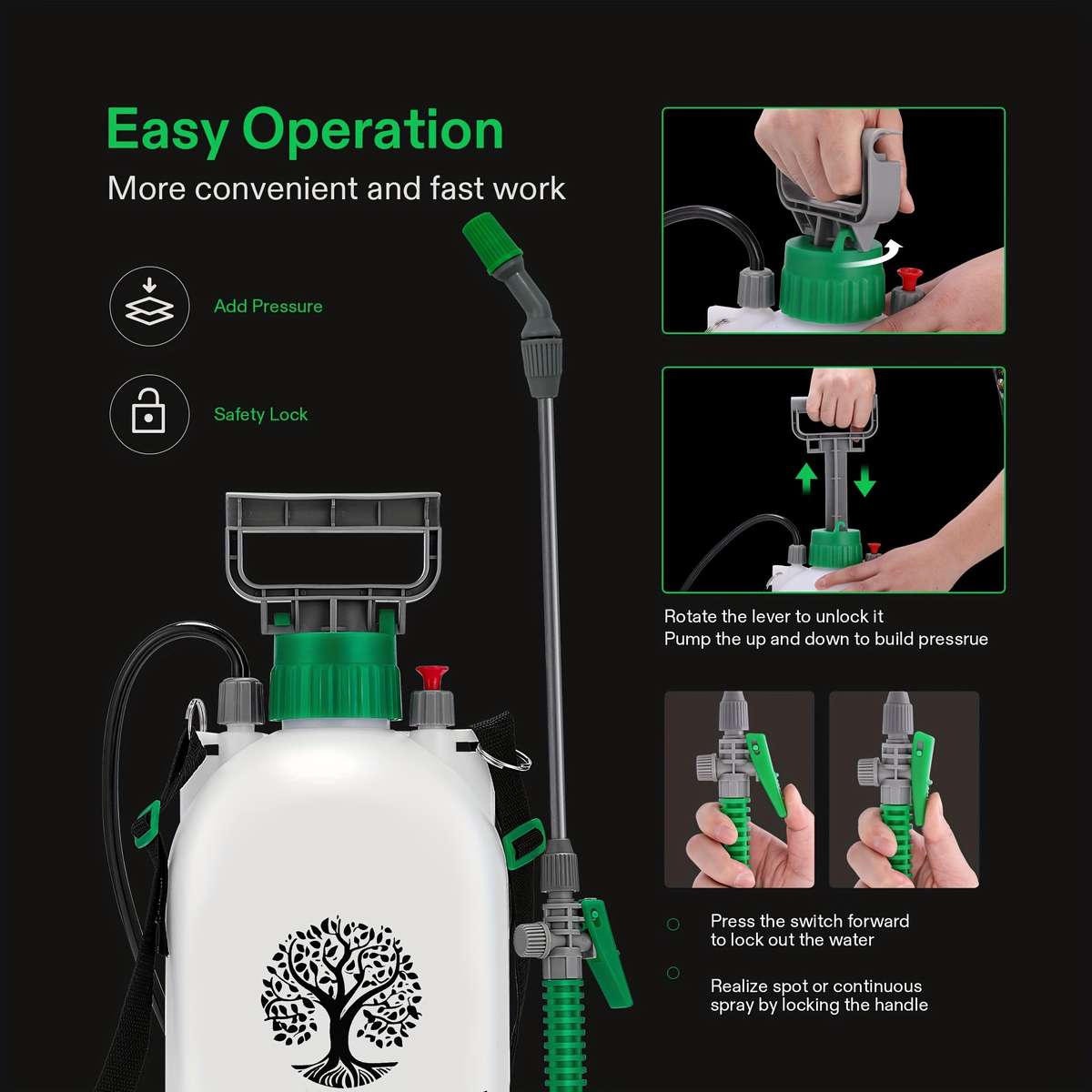 Easy Operation
More convenient and fast work

Add Pressure

Safety Lock

Rotate the lever to unlock it
Pump the up and down to build pressrue

Press the switch forward to lock out the water

Realize spot or continuous spray by locking the handle