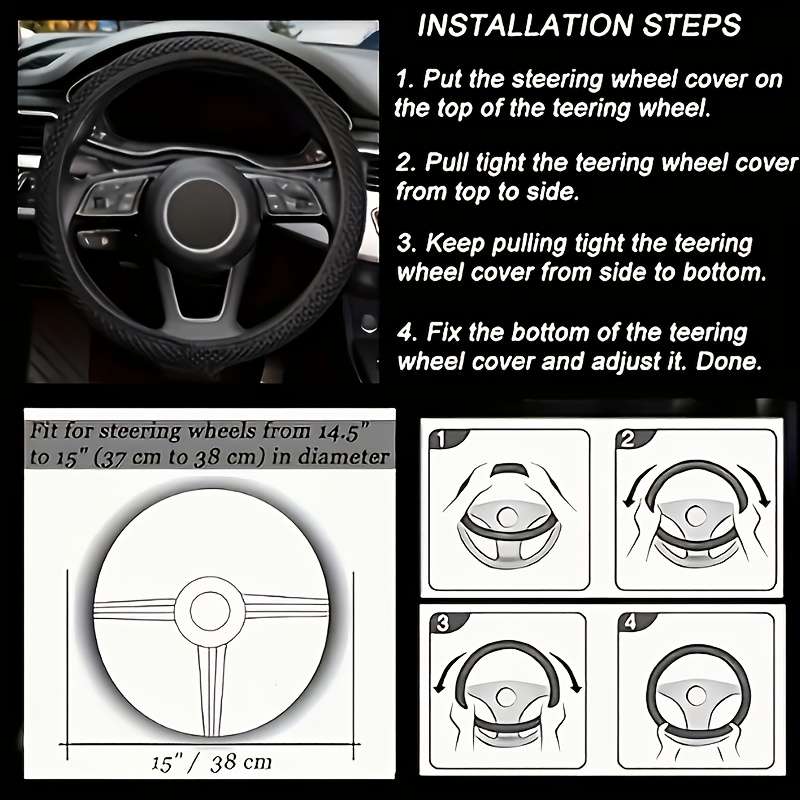 INSTALLATION STEPS

1. Put the steering wheel cover on the top of the teering wheel.

2. Pull tight the teering wheel cover from top to side.

3. Keep pulling tight the teering wheel cover from side to bottom.

4. Fix the bottom of the teering wheel cover and adjust it. Done.

Fit for steering wheels from 14.5" to 15" (37 cm to 38 cm) in diameter

15" / 38 cm

1

2

3

4