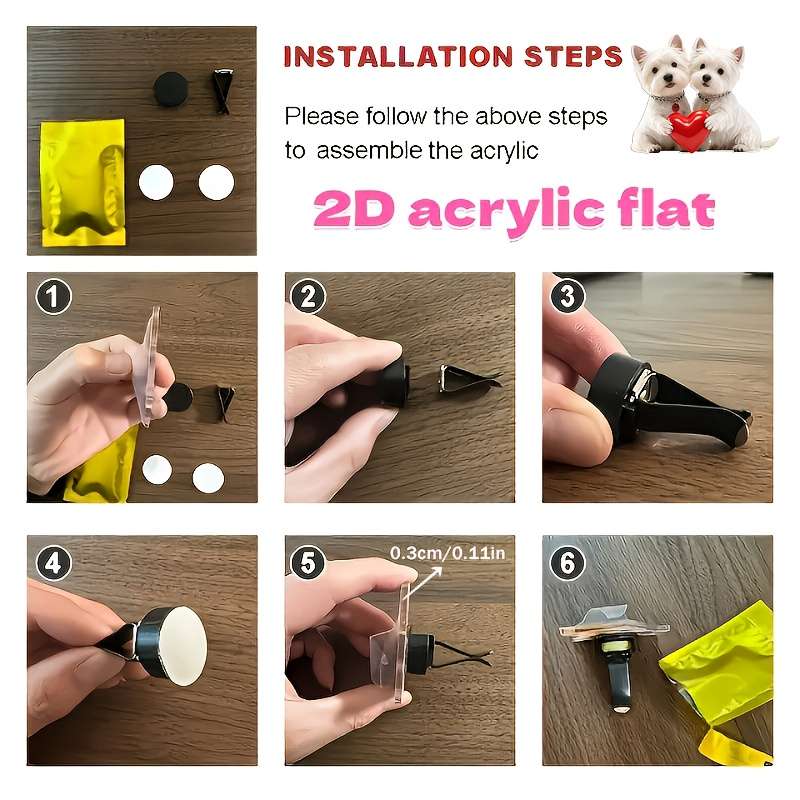 INSTALLATION STEPS

Please follow the above steps to assemble the acrylic

2D acrylic flat

1

2

3

4

5

0.3cm/0.11in

6