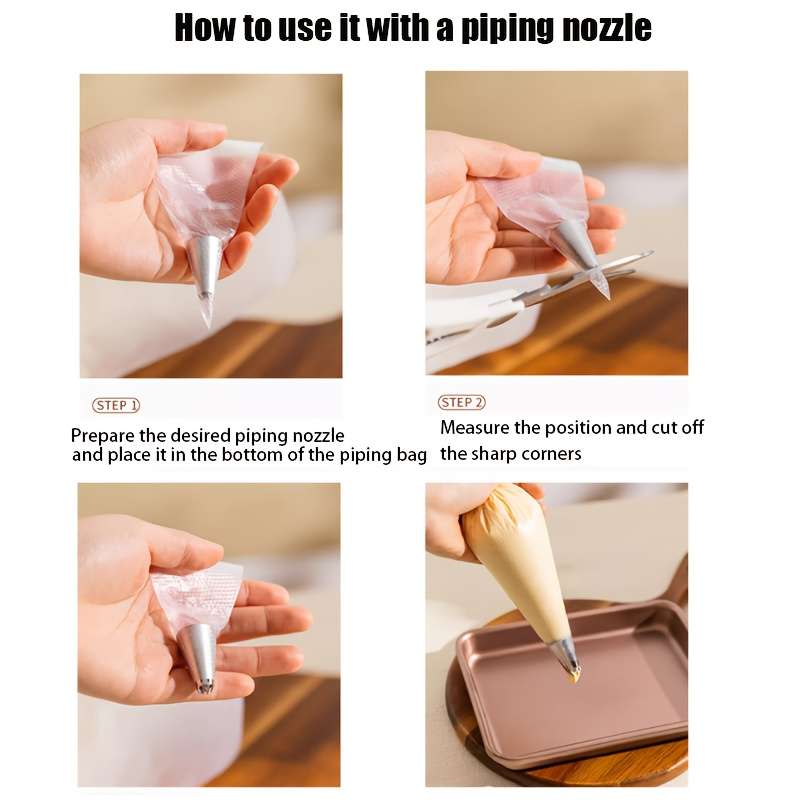 How to use it with a piping nozzle

STEP 1

Prepare the desired piping nozzle and place it in the bottom of the piping bag

STEP 2

Measure the position and cut off the sharp corners