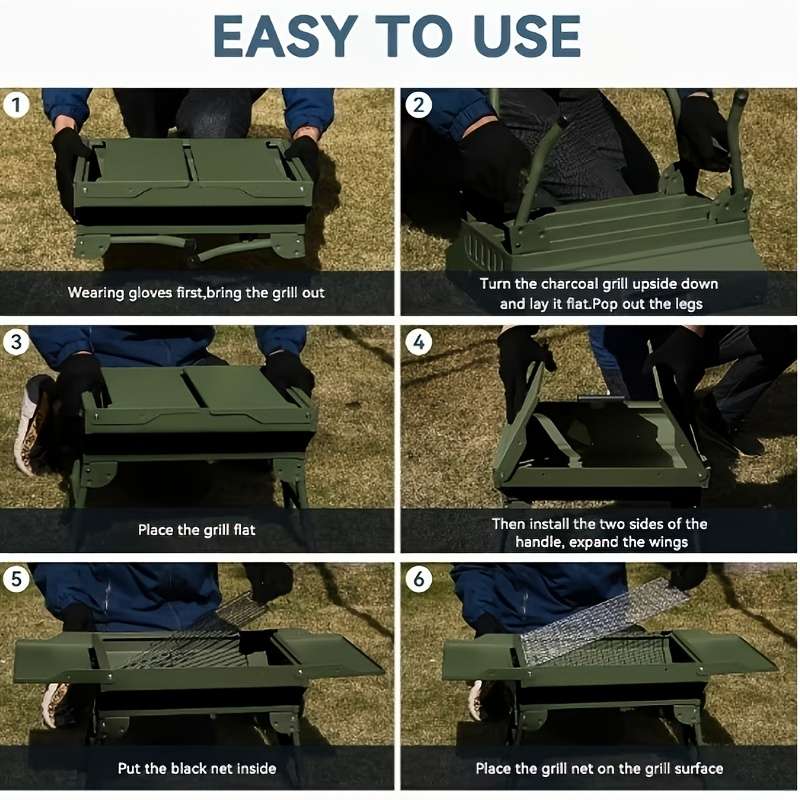 EASY TO USE

1

Wearing gloves first,bring the grill out

2

Turn the charcoal grill upside down and lay it flat.Pop out the legs

3

Place the grill flat

4

Then install the two sides of the handle, expand the wings

5

Put the black net inside

6

Place the grill net on the grill surface