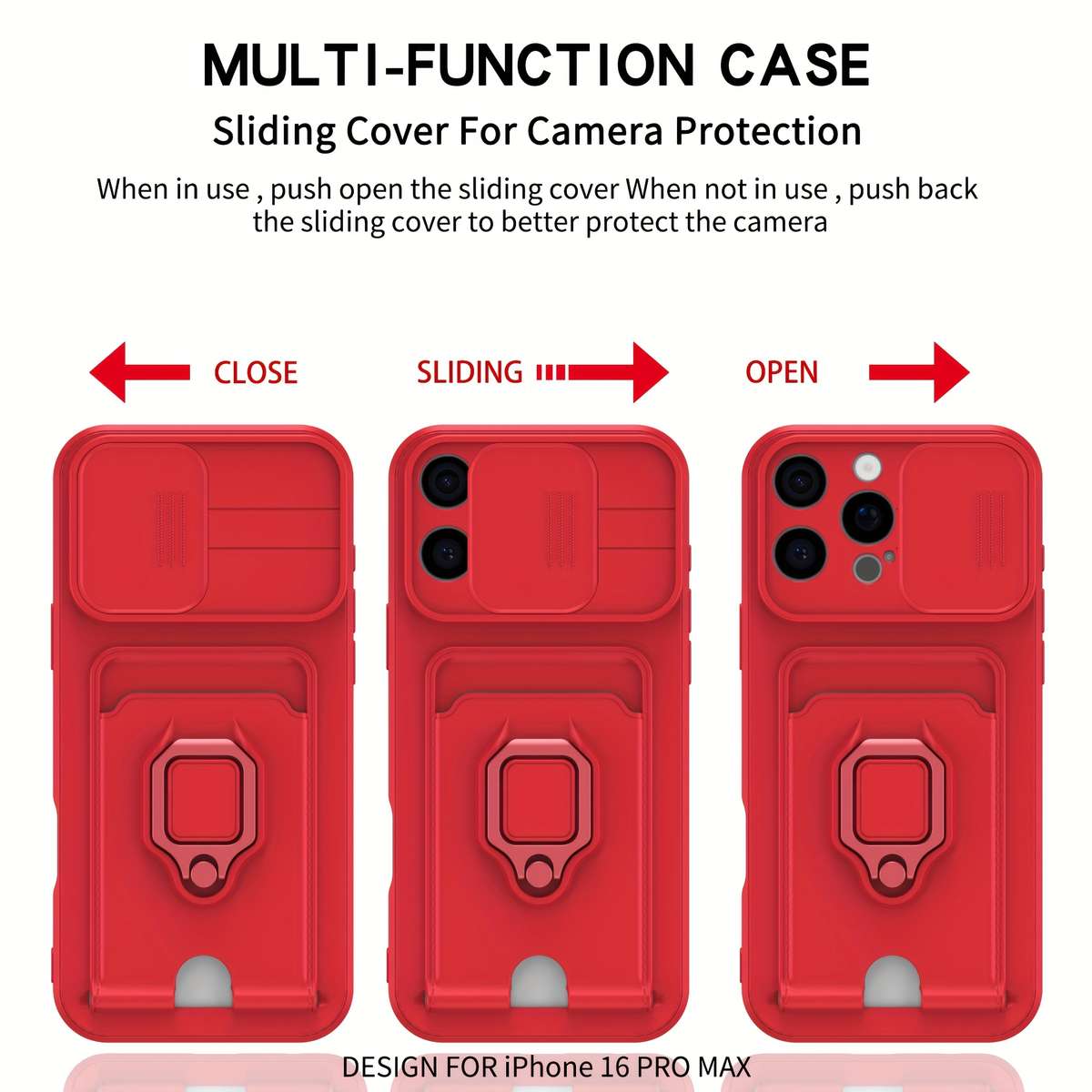 MULTI-FUNCTION CASE

Sliding Cover For Camera Protection

When in use , push open the sliding cover When not in use , push back the sliding cover to better protect the camera

CLOSE

SLIDING

OPEN

DESIGN FOR iPhone 16 PRO MAX