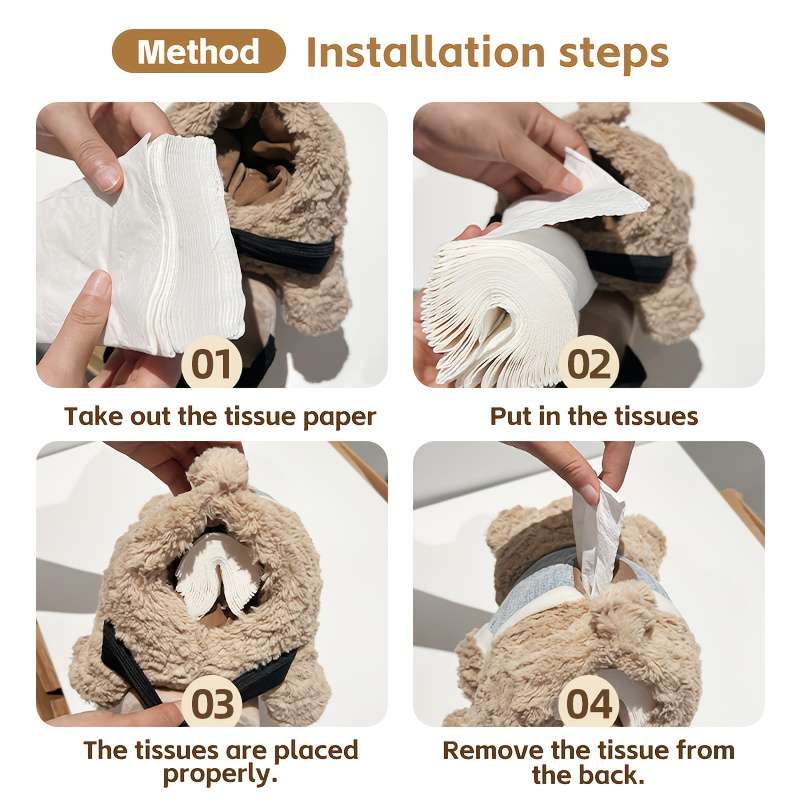 Method Installation steps

01
Take out the tissue paper

02
Put in the tissues

03
The tissues are placed properly.

04
Remove the tissue from the back.