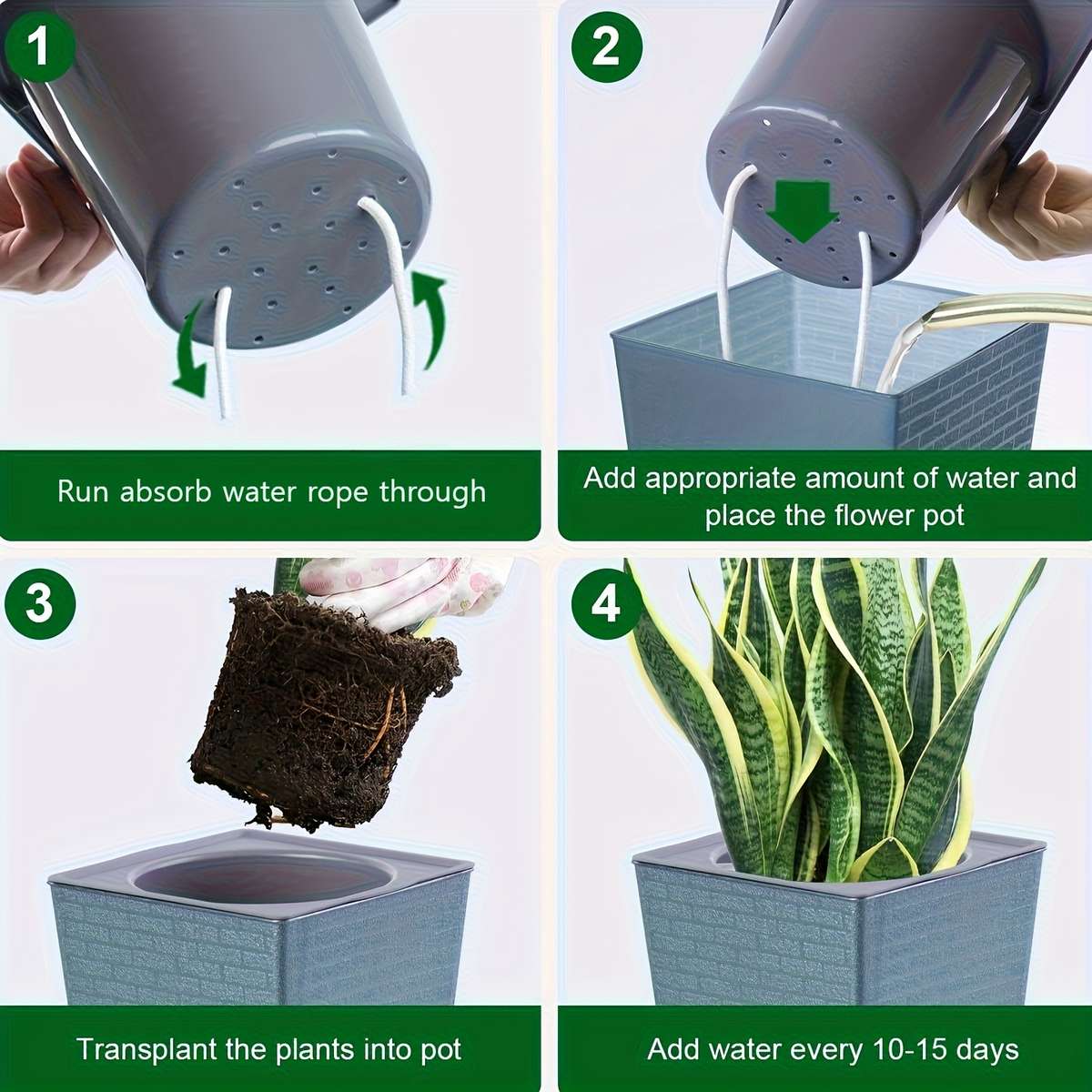 1

Run absorb water rope through

2

Add appropriate amount of water and place the flower pot

3

Transplant the plants into pot

4

Add water every 10-15 days