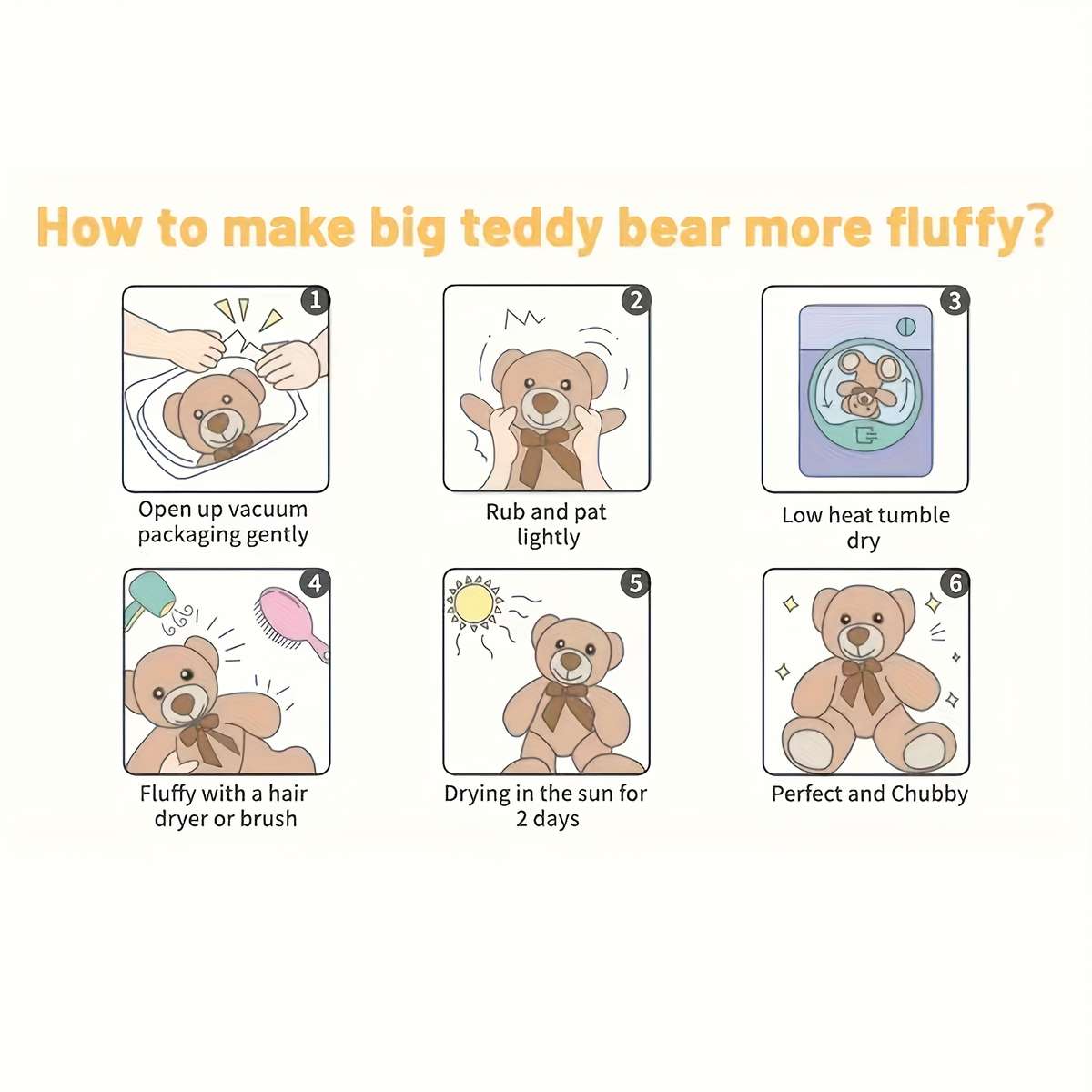 How to make big teddy bear more fluffy?

1
Open up vacuum packaging gently

2
Rub and pat lightly

3
Low heat tumble dry

4
Fluffy with a hair dryer or brush

5
Drying in the sun for 2 days

6
Perfect and Chubby