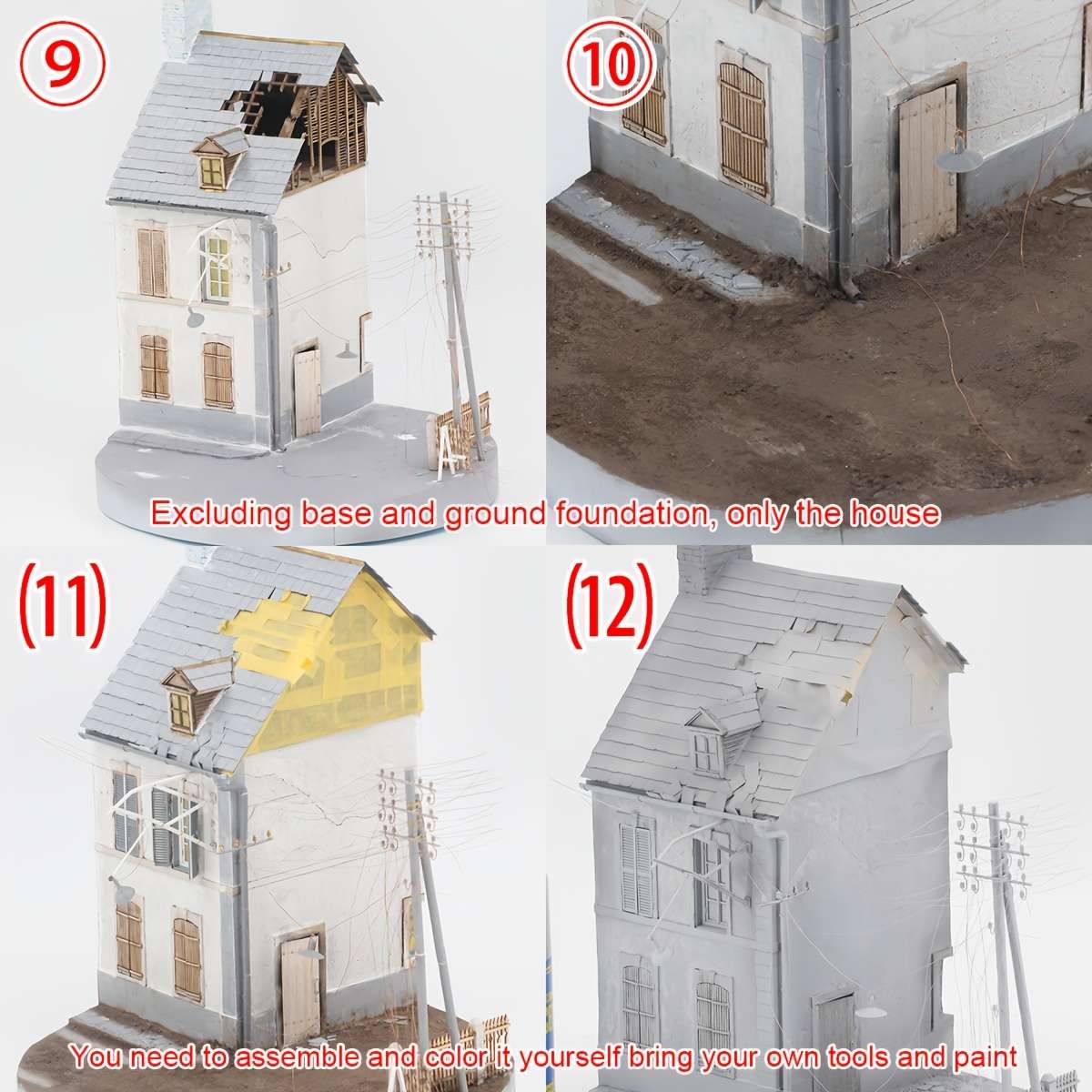 ⑨

⑩

Excluding base and ground foundation, only the house

(11)

(12)

You need to assemble and color it yourself bring your own tools and paint