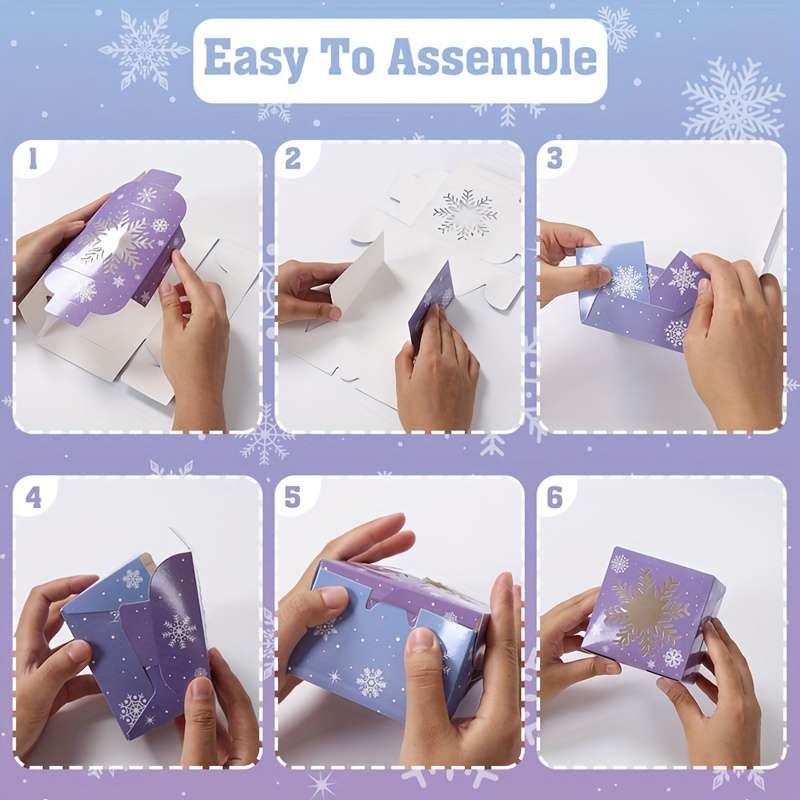 Easy To Assemble

1

2

3

4

5

6