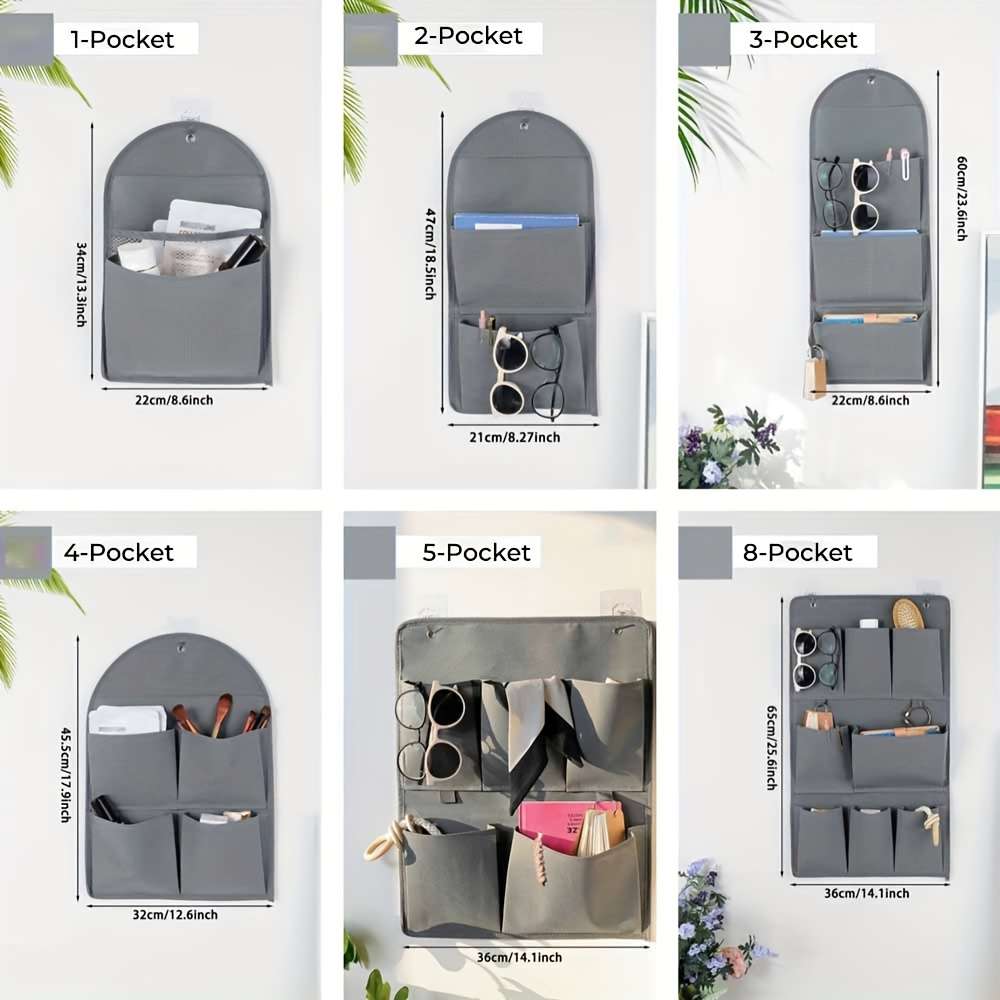 1-Pocket

34cm/13.3inch

22cm/8.6inch

2-Pocket

47cm/18.5inch

21cm/8.27inch

3-Pocket

60cm/23.6inch

22cm/8.6inch

4-Pocket

45.5cm/17.9inch

32cm/12.6inch

5-Pocket

36cm/14.1inch

8-Pocket

65cm/25.6inch

36cm/14.1inch