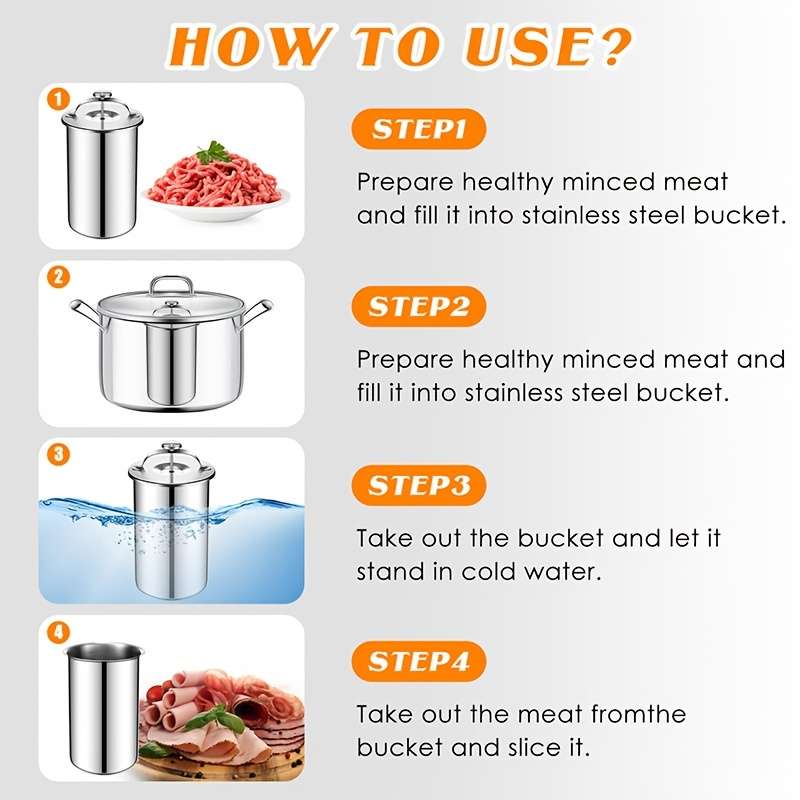 HOW TO USE?

1

STEP1

Prepare healthy minced meat and fill it into stainless steel bucket.

2

STEP2

Prepare healthy minced meat and fill it into stainless steel bucket.

3

STEP3

Take out the bucket and let it stand in cold water.

4

STEP4

Take out the meat fromthe bucket and slice it.