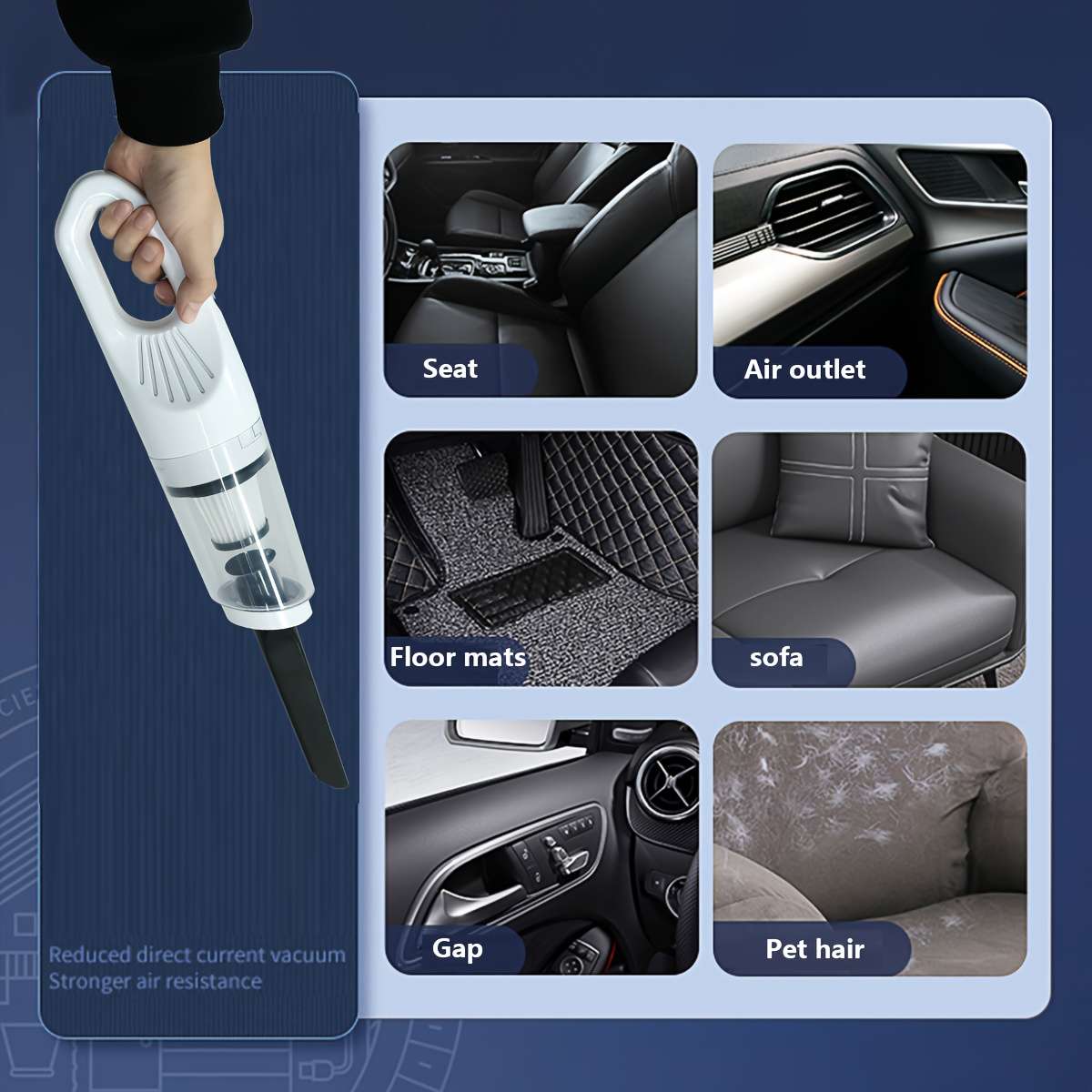 Seat

Air outlet

Floor mats

sofa

Gap

Pet hair

Reduced direct current vacuum
Stronger air resistance