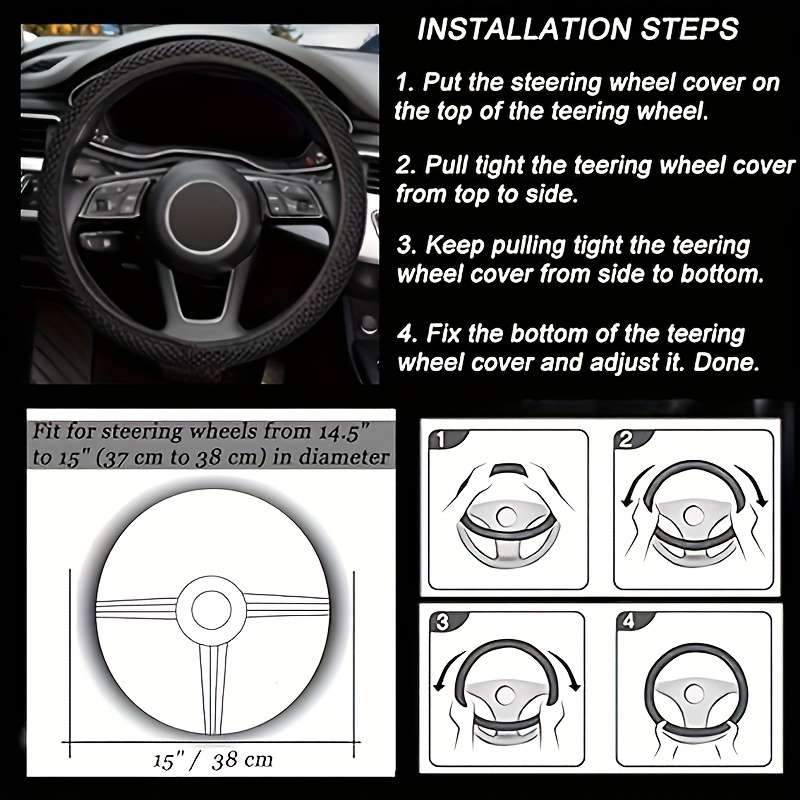 INSTALLATION STEPS

1. Put the steering wheel cover on the top of the teering wheel.

2. Pull tight the teering wheel cover from top to side.

3. Keep pulling tight the teering wheel cover from side to bottom.

4. Fix the bottom of the teering wheel cover and adjust it. Done.

Fit for steering wheels from 14.5" to 15" (37 cm to 38 cm) in diameter

15" / 38 cm

1

2

3

4