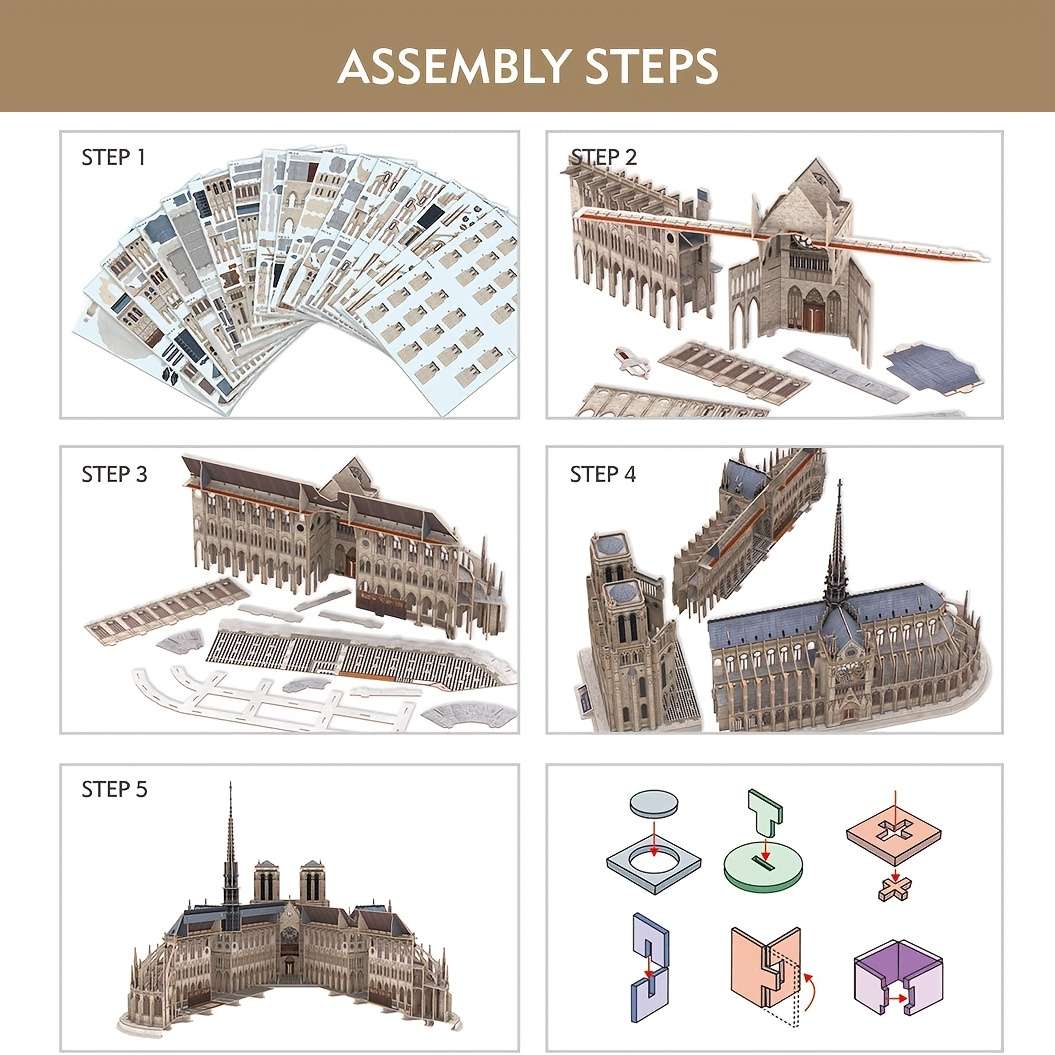 ASSEMBLY STEPS

STEP 1

STEP 2

STEP 3

STEP 4

STEP 5