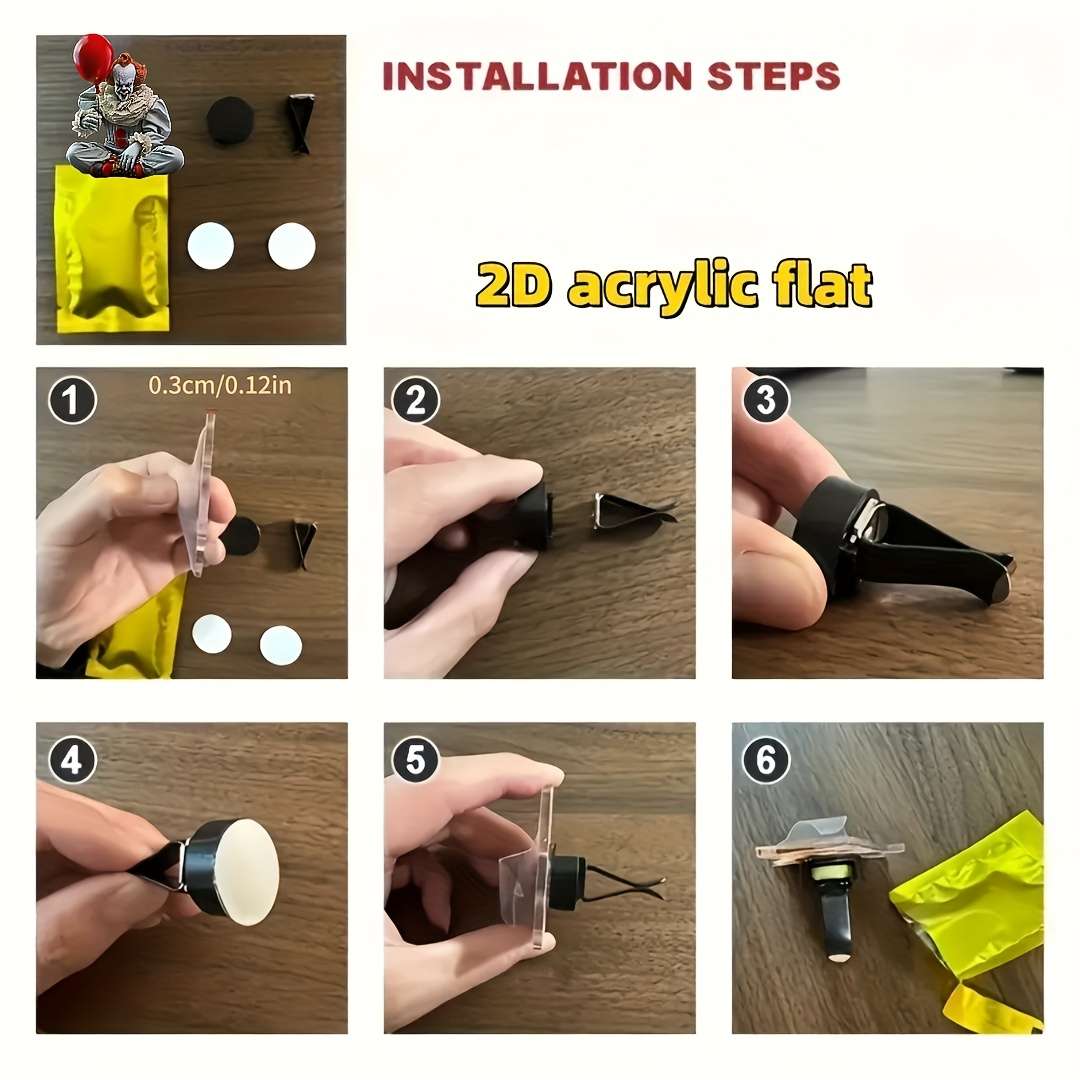 INSTALLATION STEPS

2D acrylic flat

1 0.3cm/0.12in

2

3

4

5

6