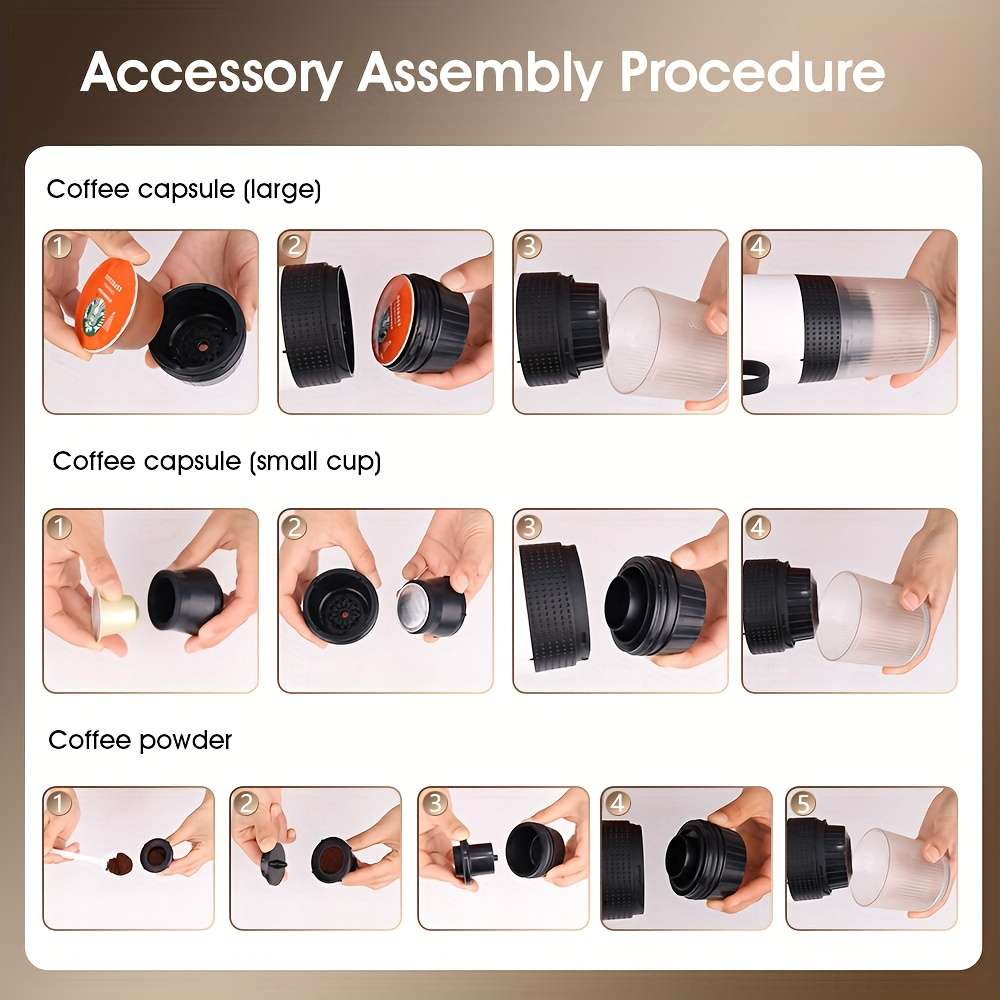 Accessory Assembly Procedure

Coffee capsule (large)

1 2 3 4

Coffee capsule (small cup)

1 2 3 4

Coffee powder

1 2 3 4 5