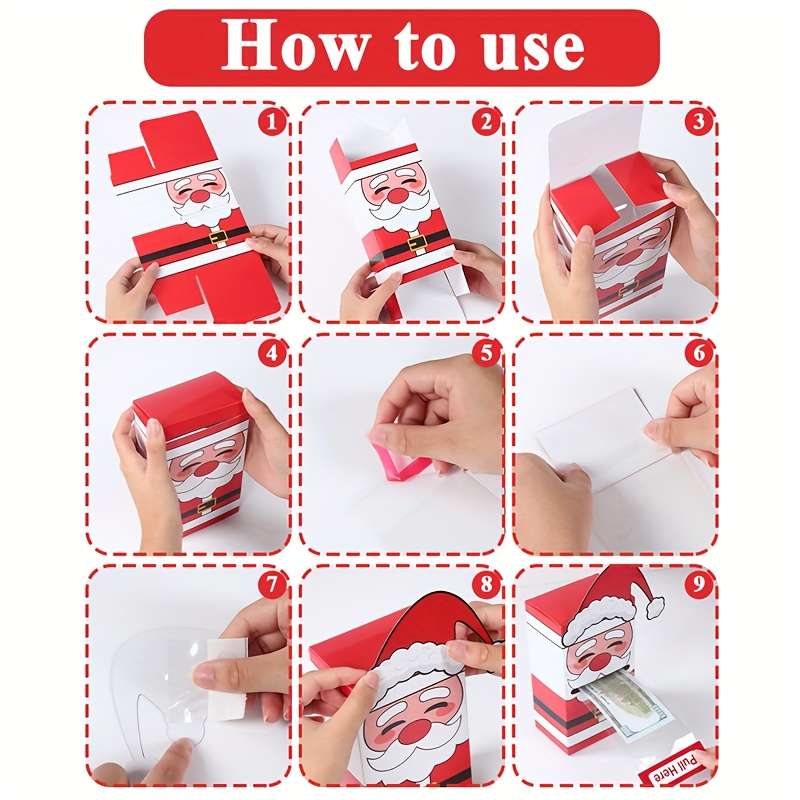 How to use

1

2

3

4

5

6

7

8

9

Pull Here