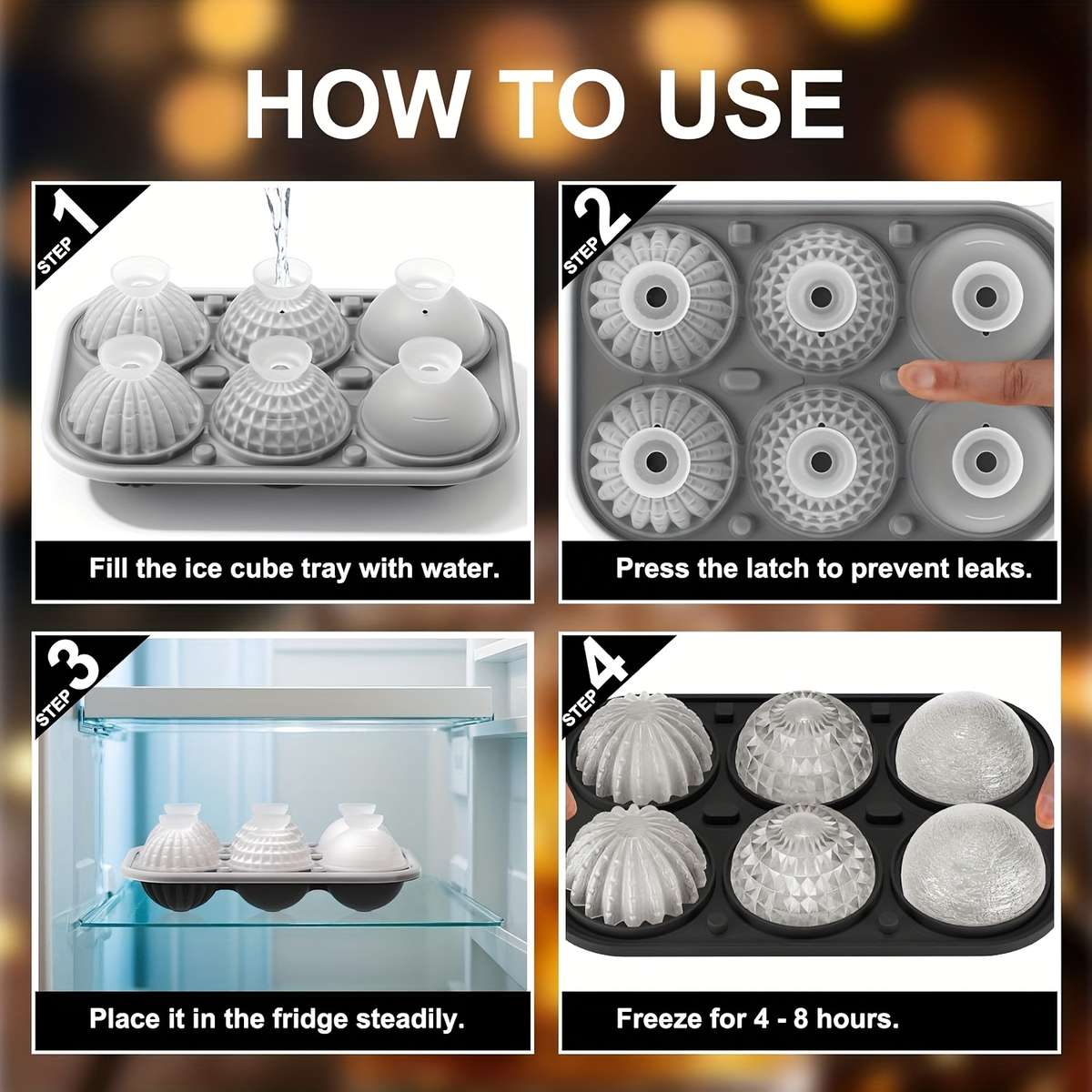 HOW TO USE

STEP 1

Fill the ice cube tray with water.

STEP 2

Press the latch to prevent leaks.

STEP 3

Place it in the fridge steadily.

STEP 4

Freeze for 4 - 8 hours.