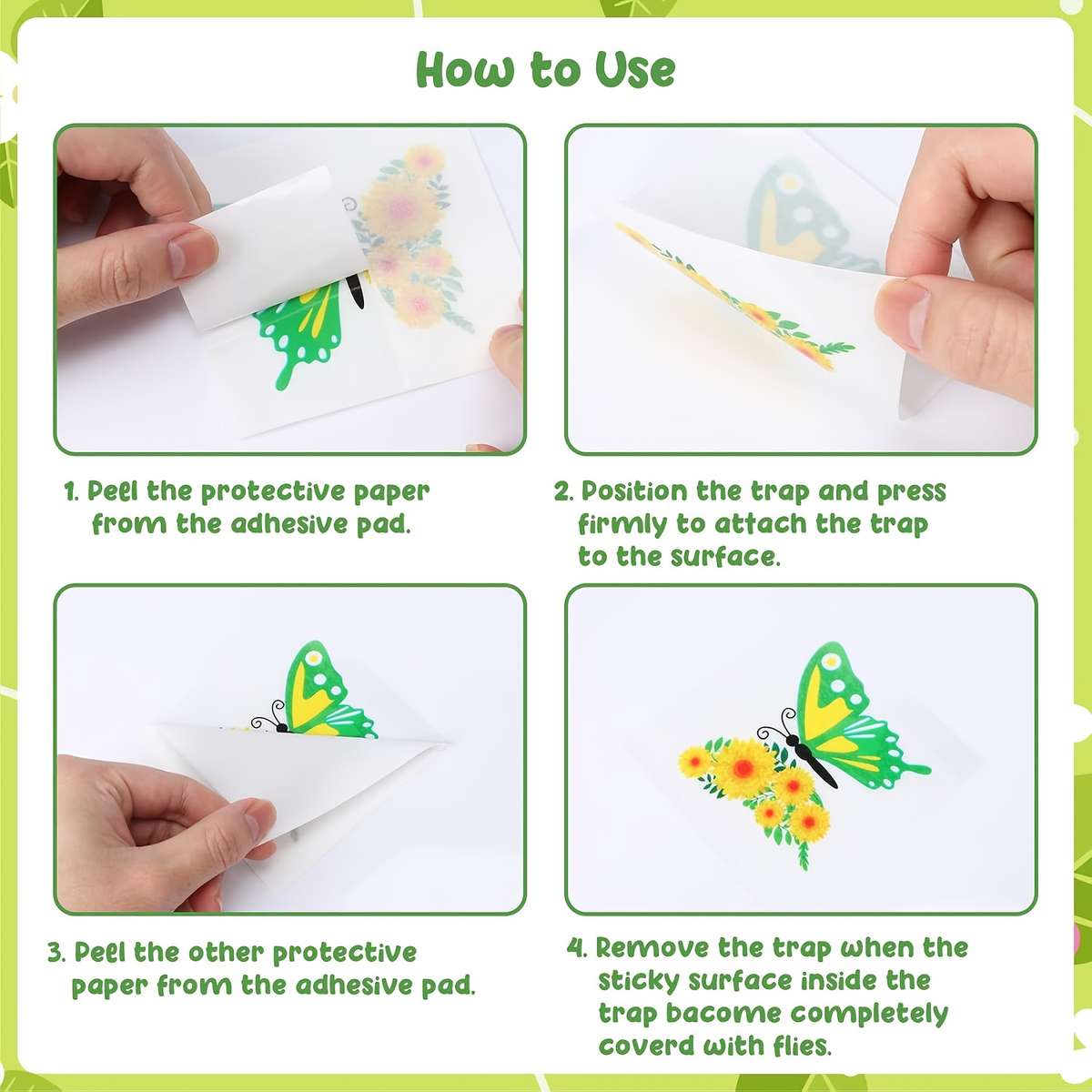 How to Use

1. Peel the protective paper from the adhesive pad.

2. Position the trap and press firmly to attach the trap to the surface.

3. Peel the other protective paper from the adhesive pad.

4. Remove the trap when the sticky surface inside the trap bacome completely coverd with flies.