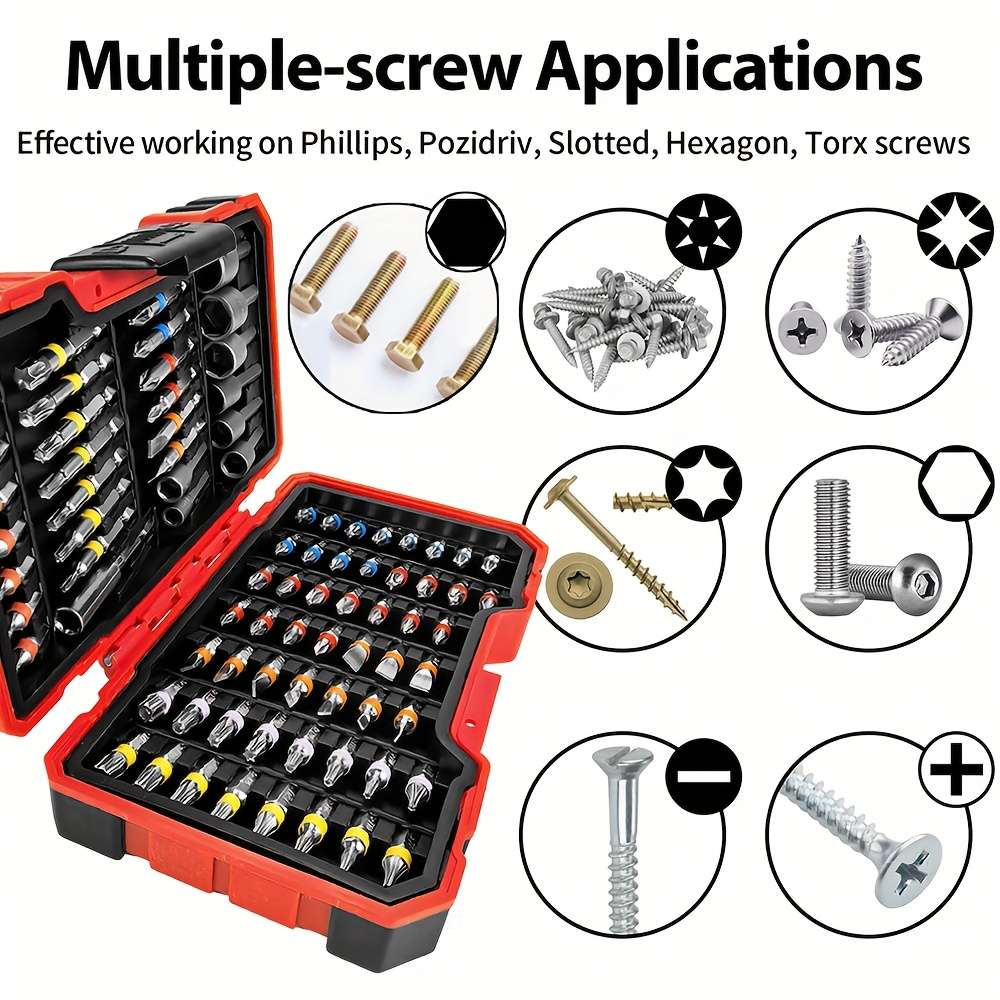 Multiple-screw Applications

Effective working on Phillips, Pozidriv, Slotted, Hexagon, Torx screws