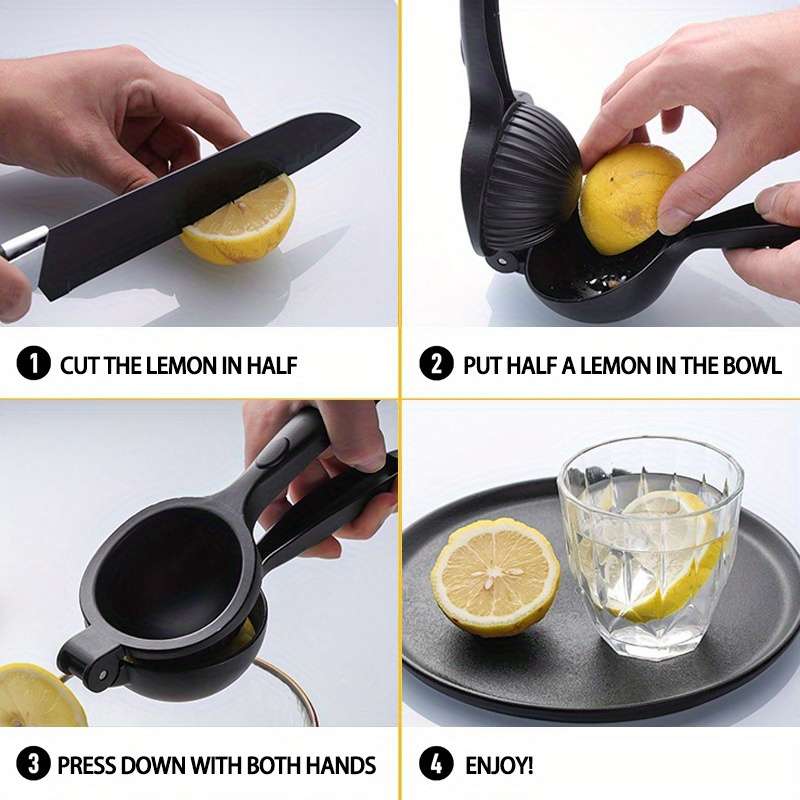 1 CUT THE LEMON IN HALF

2 PUT HALF A LEMON IN THE BOWL

3 PRESS DOWN WITH BOTH HANDS

4 ENJOY!