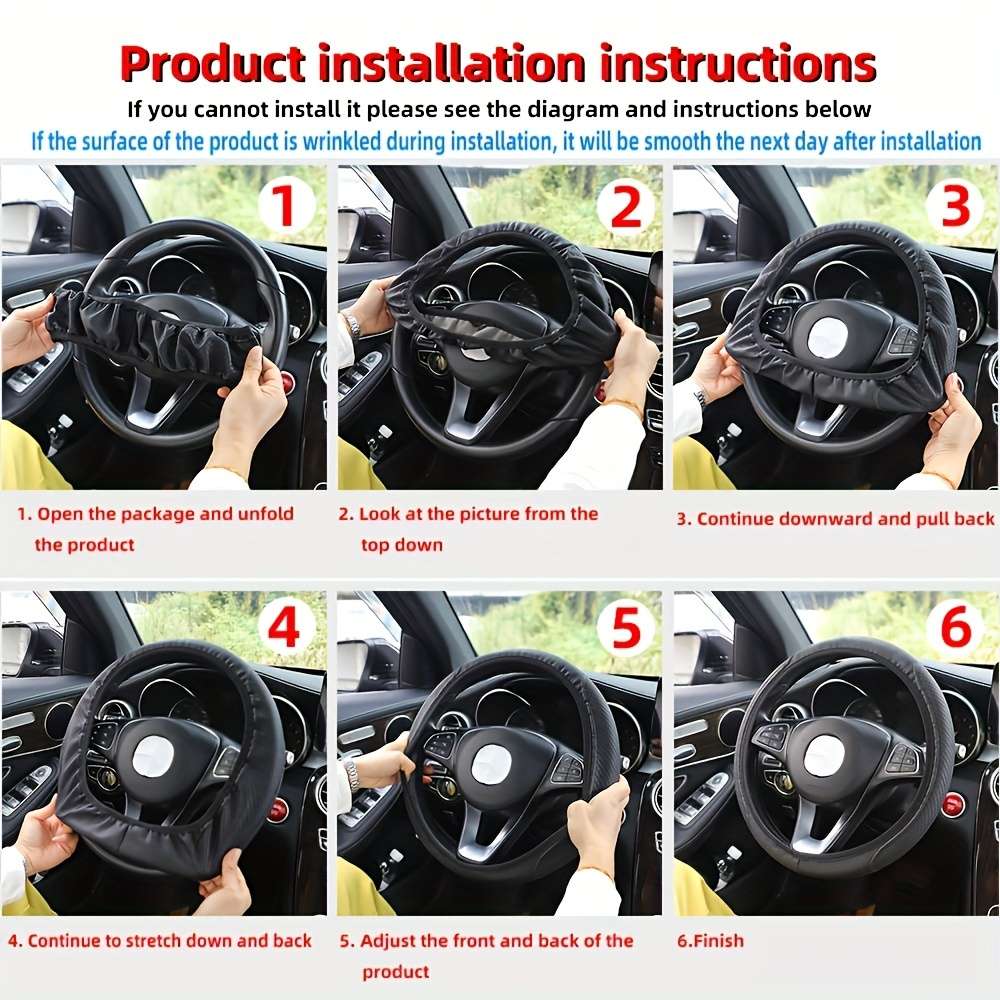 Product installation instructions

If you cannot install it please see the diagram and instructions below

If the surface of the product is wrinkled during installation, it will be smooth the next day after installation

1

2

3

1. Open the package and unfold the product

2. Look at the picture from the top down

3. Continue downward and pull back

4

5

6

4. Continue to stretch down and back

5. Adjust the front and back of the product

6.Finish