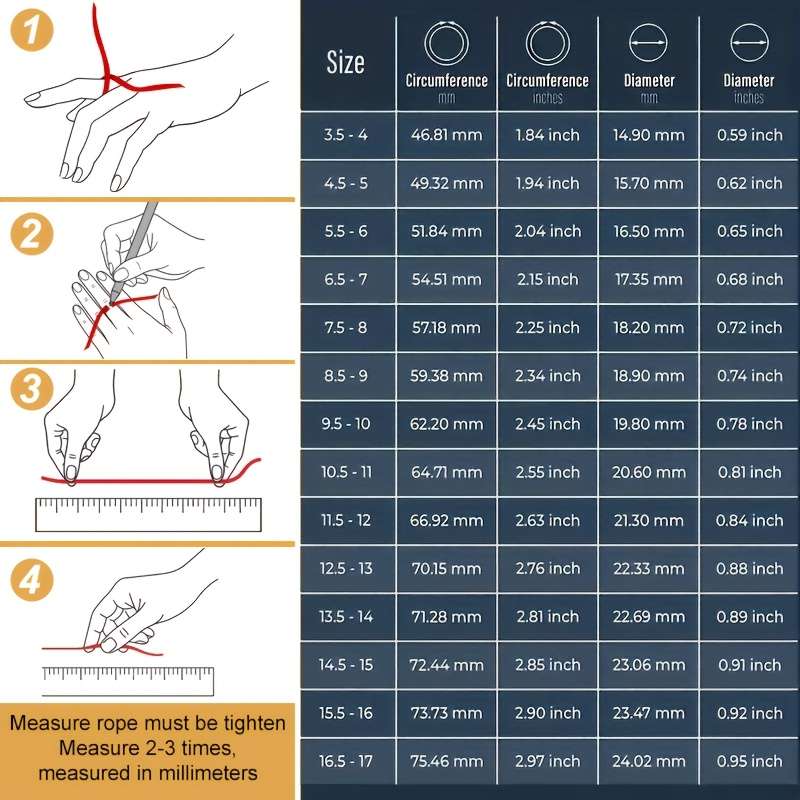 1

2

3

4

Measure rope must be tighten
Measure 2-3 times,
measured in millimeters

| Size | Circumference mm | Circumference inches | Diameter mm | Diameter inches |
|---|---|---|---|---|
| 3.5 - 4 | 46.81 mm | 1.84 inch | 14.90 mm | 0.59 inch |
| 4.5 - 5 | 49.32 mm | 1.94 inch | 15.70 mm | 0.62 inch |
| 5.5 - 6 | 51.84 mm | 2.04 inch | 16.50 mm | 0.65 inch |
| 6.5 - 7 | 54.51 mm | 2.15 inch | 17.35 mm | 0.68 inch |
| 7.5 - 8 | 57.18 mm | 2.25 inch | 18.20 mm | 0.72 inch |
| 8.5 - 9 | 59.38 mm | 2.34 inch | 18.90 mm | 0.74 inch |
| 9.5 - 10 | 62.20 mm | 2.45 inch | 19.80 mm | 0.78 inch |
| 10.5 - 11 | 64.71 mm | 2.55 inch | 20.60 mm | 0.81 inch |
| 11.5 - 12 | 66.92 mm | 2.63 inch | 21.30 mm | 0.84 inch |
| 12.5 - 13 | 70.15 mm | 2.76 inch | 22.33 mm | 0.88 inch |
| 13.5 - 14 | 71.28 mm | 2.81 inch | 22.69 mm | 0.89 inch |
| 14.5 - 15 | 72.44 mm | 2.85 inch | 23.06 mm | 0.91 inch |
| 15.5 - 16 | 73.73 mm | 2.90 inch | 23.47 mm | 0.92 inch |
| 16.5 - 17 | 75.46 mm | 2.97 inch | 24.02 mm | 0.95 inch |