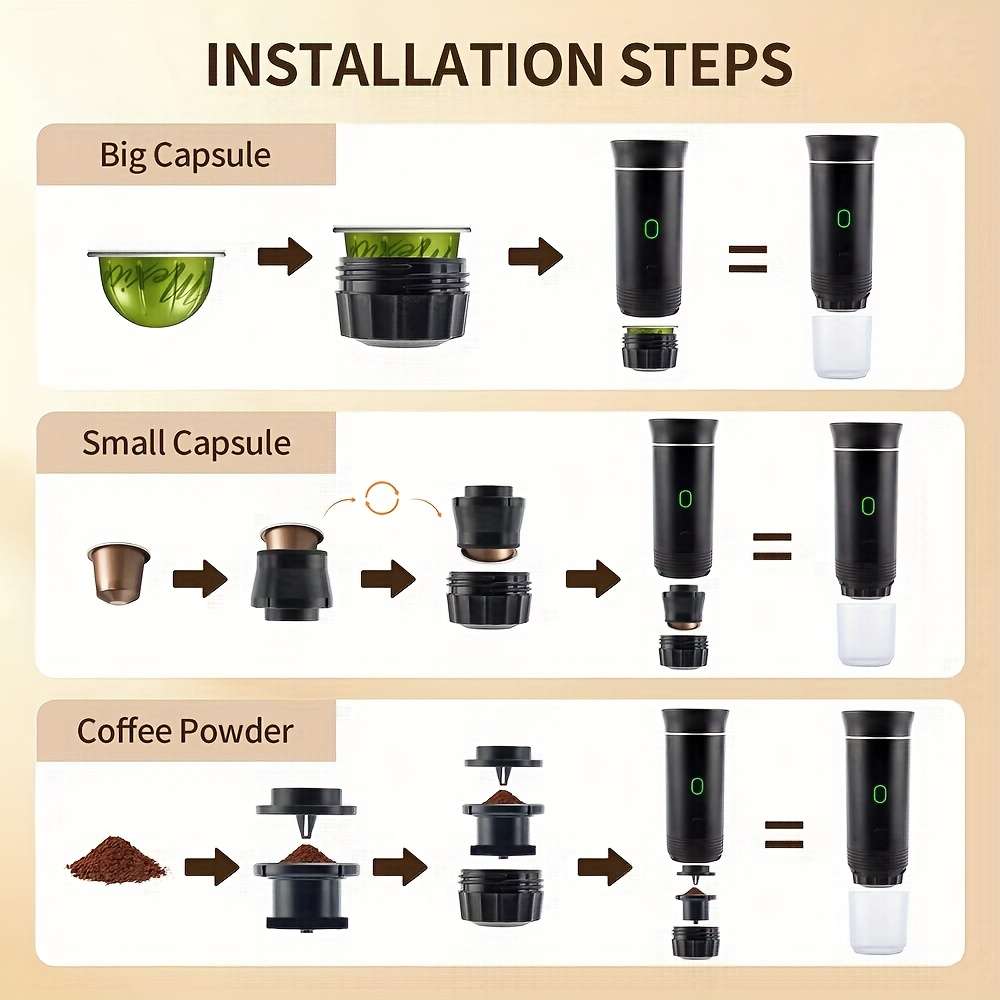 INSTALLATION STEPS

Big Capsule

Small Capsule

Coffee Powder