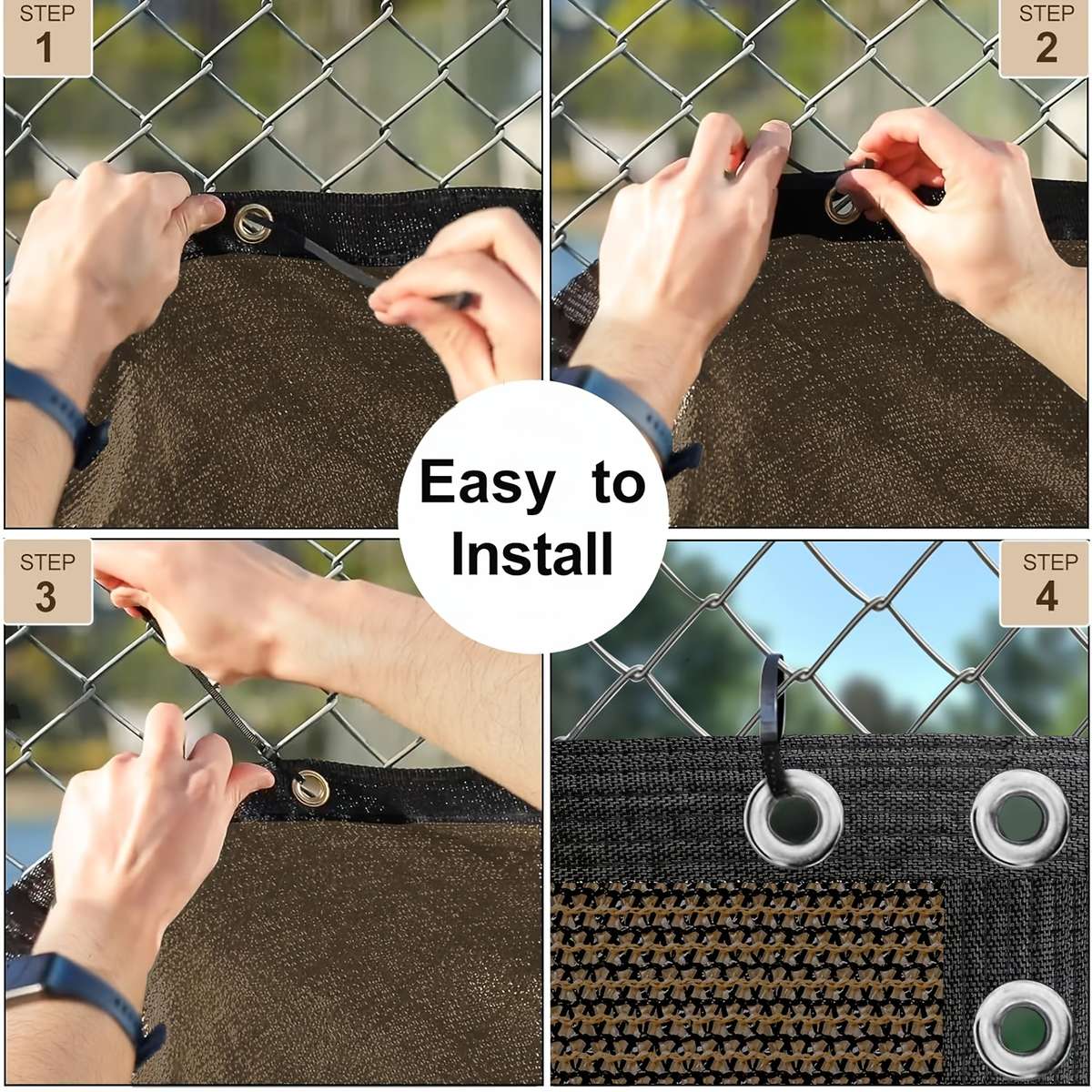 STEP
1

STEP
2

Easy to Install

STEP
3

STEP
4