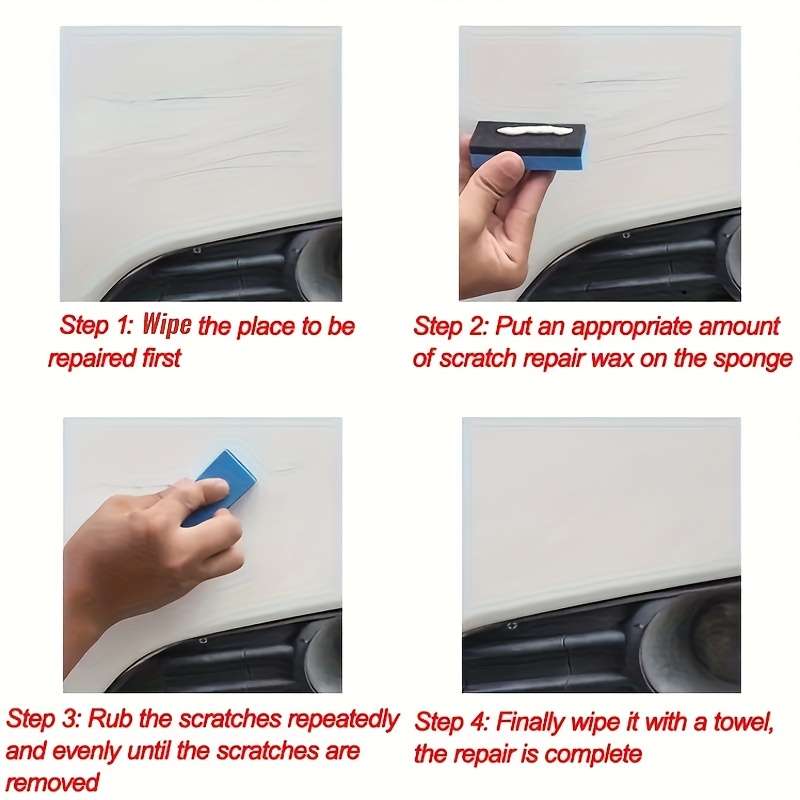 Step 1: Wipe the place to be repaired first

Step 2: Put an appropriate amount of scratch repair wax on the sponge

Step 3: Rub the scratches repeatedly and evenly until the scratches are removed

Step 4: Finally wipe it with a towel, the repair is complete