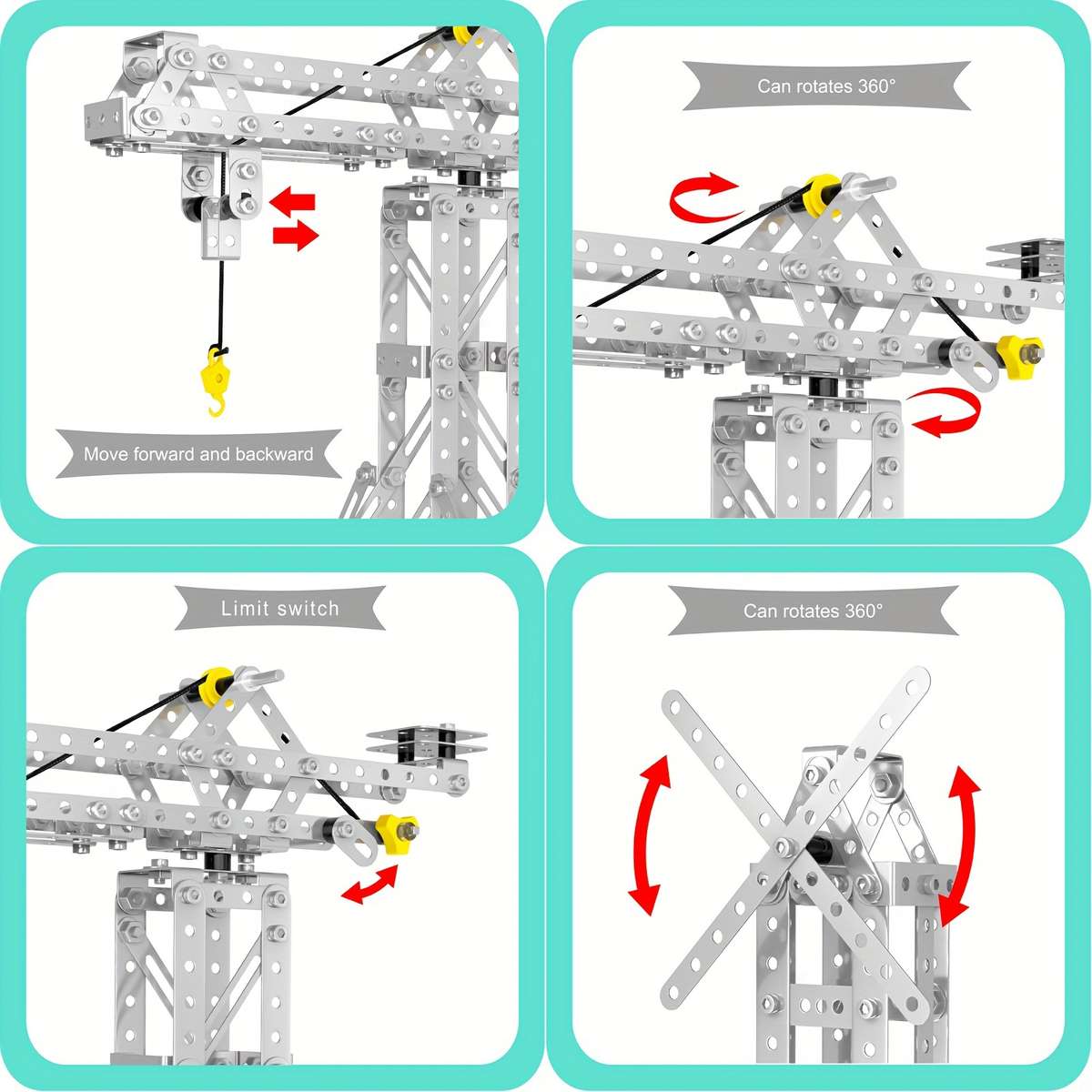 Move forward and backward

Can rotates 360°

Limit switch

Can rotates 360°