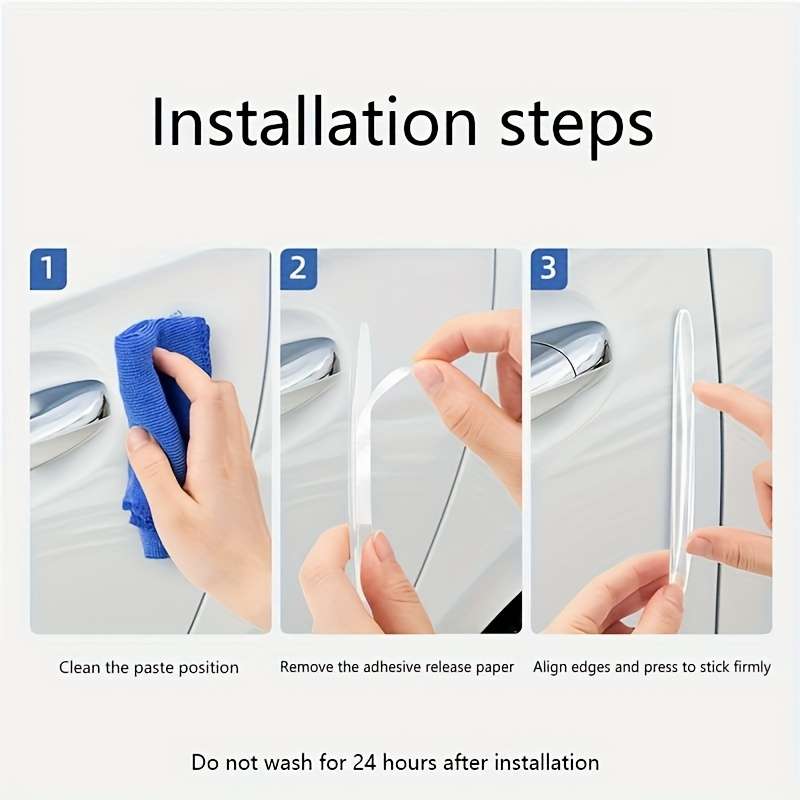 Installation steps

1

Clean the paste position

2

Remove the adhesive release paper

3

Align edges and press to stick firmly

Do not wash for 24 hours after installation